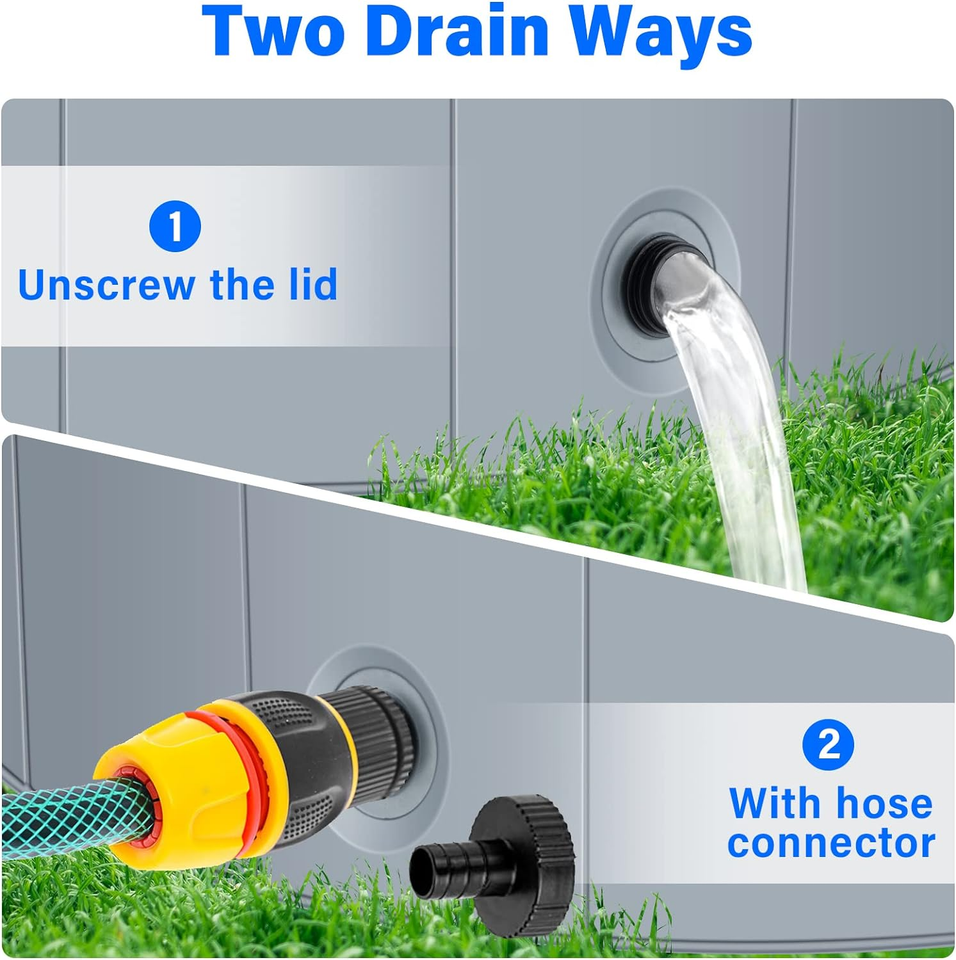 Two Drain Ways

1
Unscrew the lid

2
With hose connector