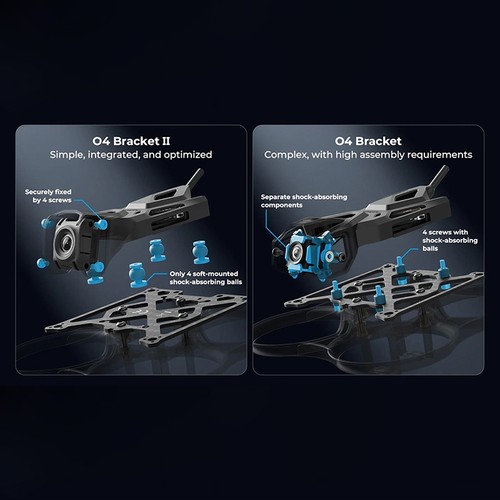 O4 Bracket II
Simple, integrated, and optimized

Securely fixed by 4 screws

Only 4 soft-mounted shock-absorbing balls

O4 Bracket
Complex, with high assembly requirements

Separate shock-absorbing components

4 screws with shock-absorbing balls