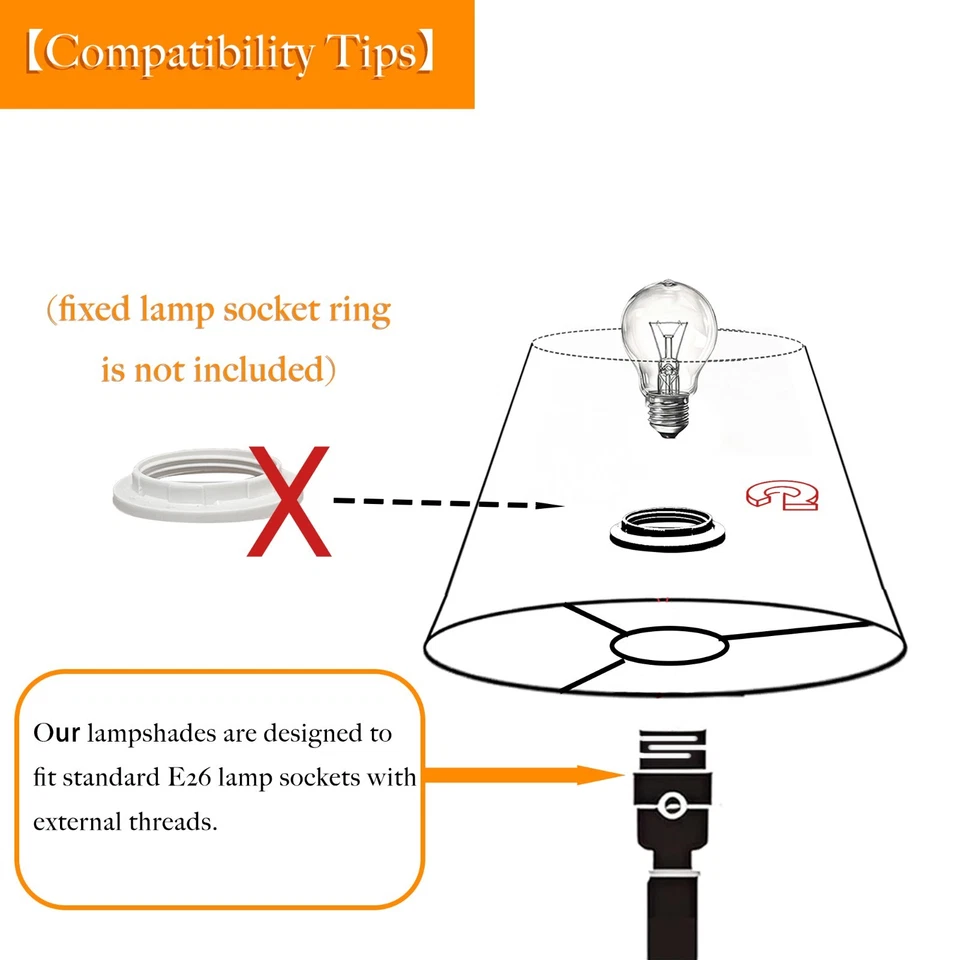 【Compatibility Tips】

(fixed lamp socket ring is not included)

Our lampshades are designed to fit standard E26 lamp sockets with external threads.