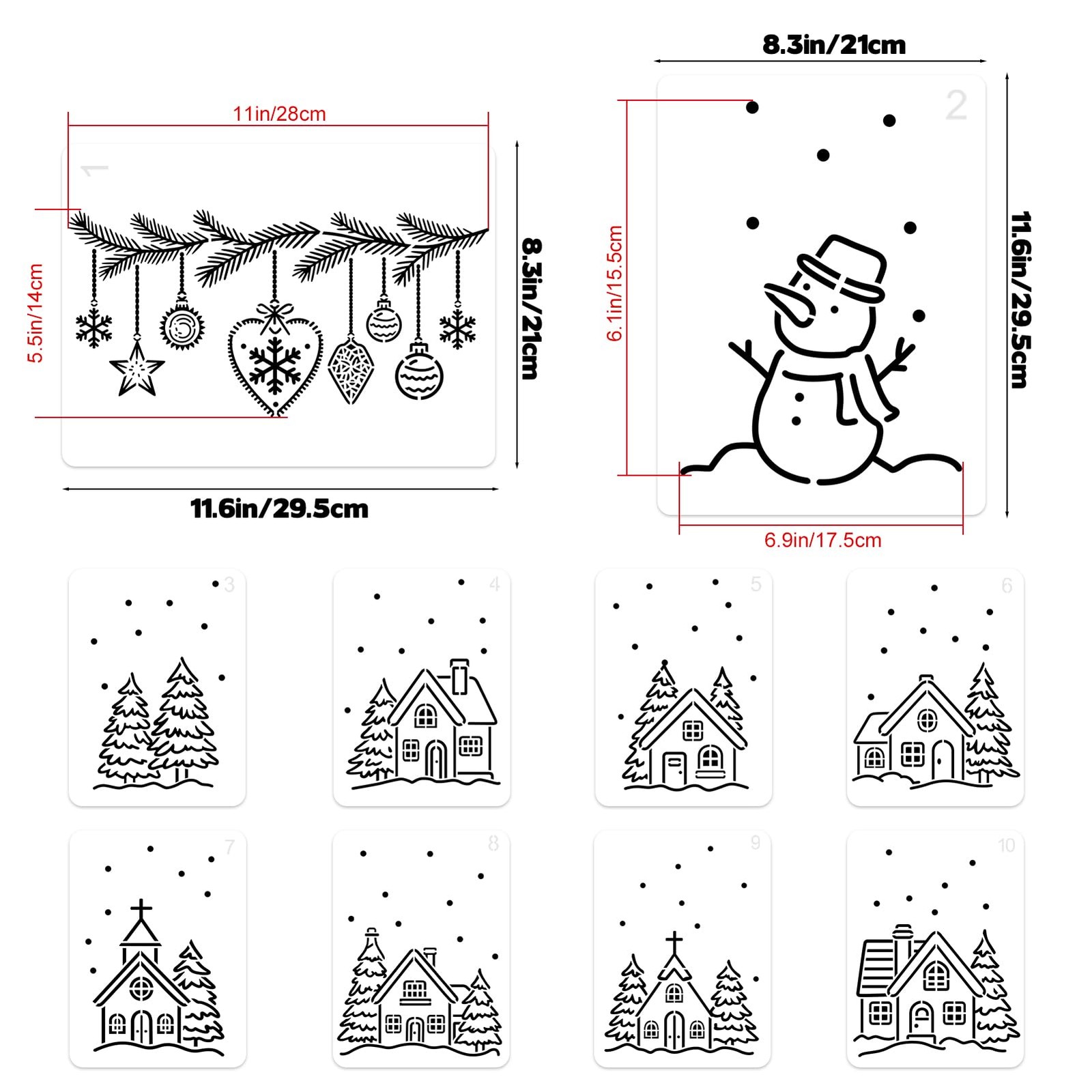 11in/28cm

1

5.5in/14cm

8.3in/21cm

11.6in/29.5cm

8.3in/21cm

2

6.1in/15.5cm

11.6in/29.5cm

6.9in/17.5cm

3

4

5

6

7

8

9

10