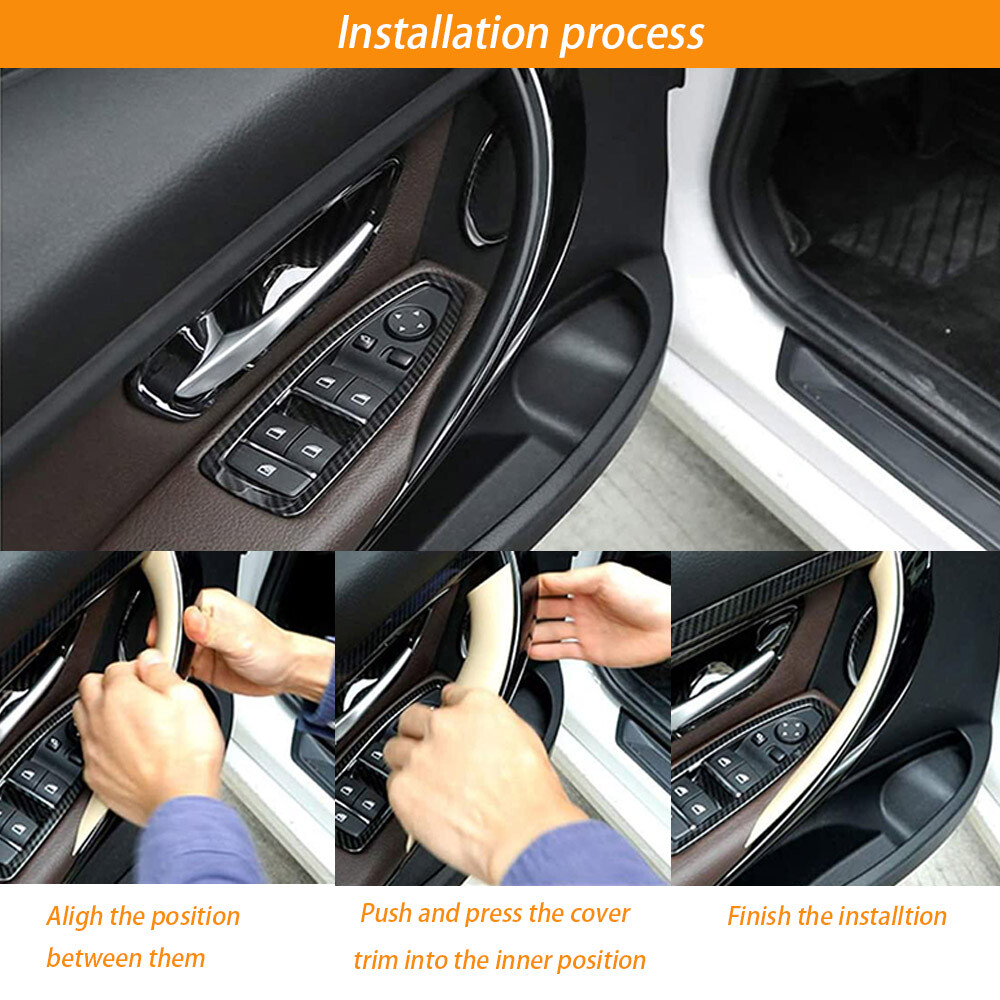 Installation process

Aligh the position between them

Push and press the cover trim into the inner position

Finish the installtion