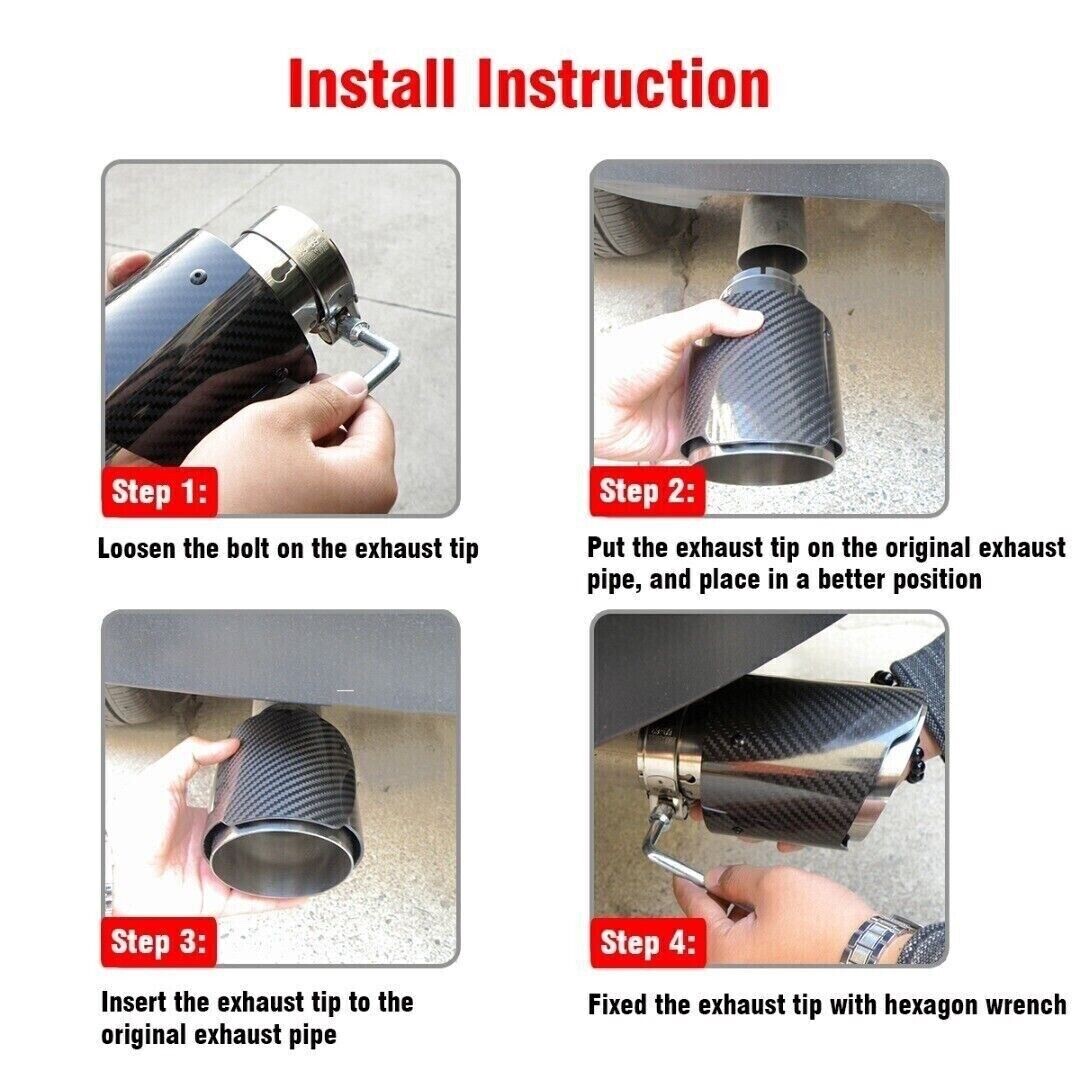 Install Instruction

Step 1:

Loosen the bolt on the exhaust tip

Step 2:

Put the exhaust tip on the original exhaust pipe, and place in a better position

Step 3:

Insert the exhaust tip to the original exhaust pipe

Step 4:

Fixed the exhaust tip with hexagon wrench