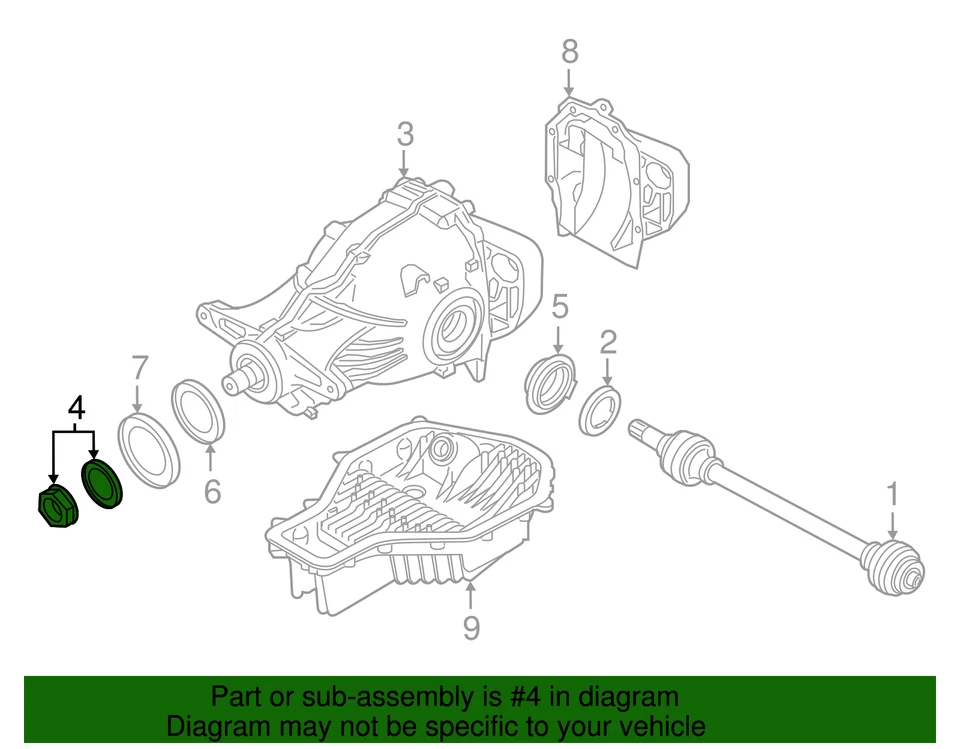 8
3
5
2
7
4
6
1
9
Part or sub-assembly is #4 in diagram
Diagram may not be specific to your vehicle