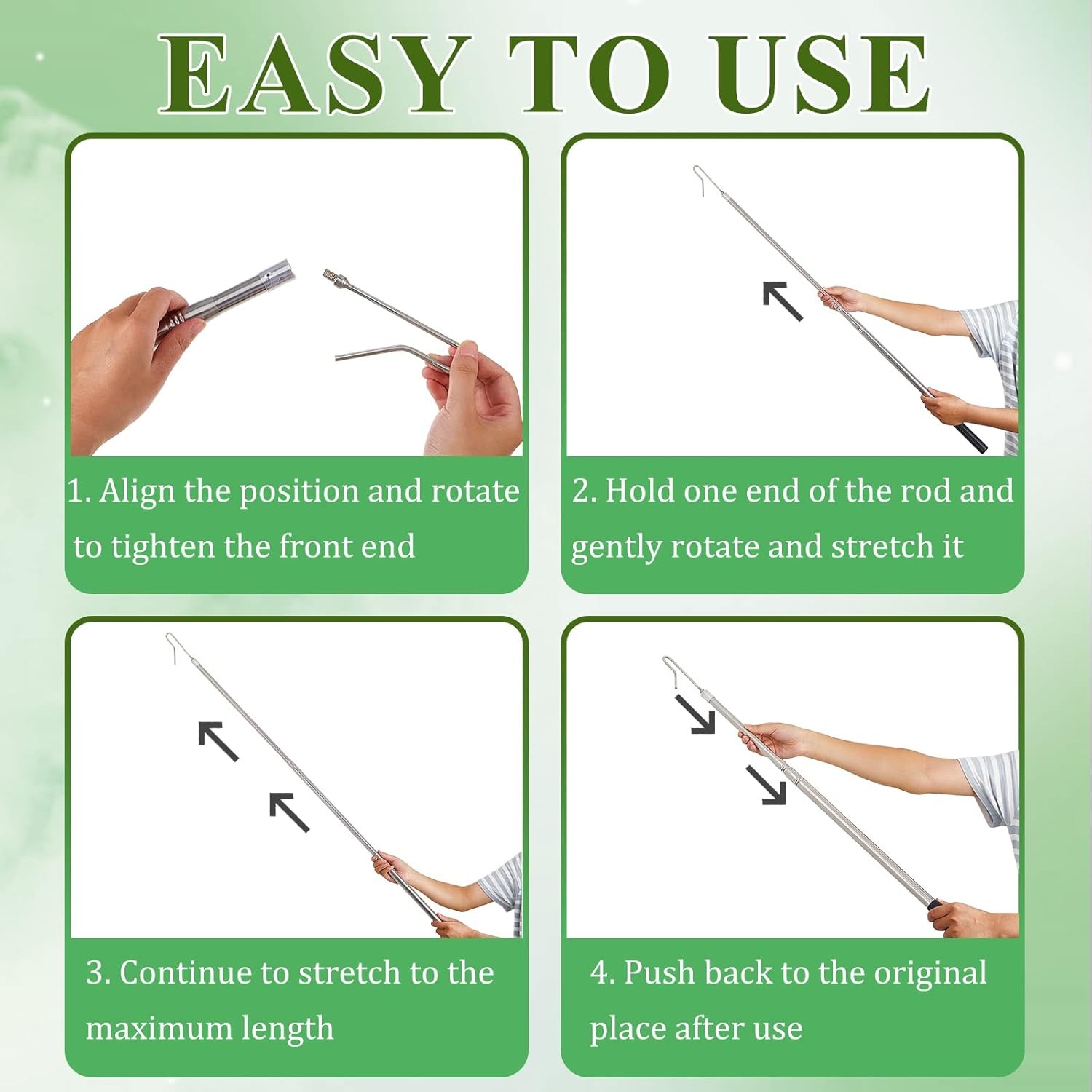 EASY TO USE

1. Align the position and rotate to tighten the front end

2. Hold one end of the rod and gently rotate and stretch it

3. Continue to stretch to the maximum length

4. Push back to the original place after use