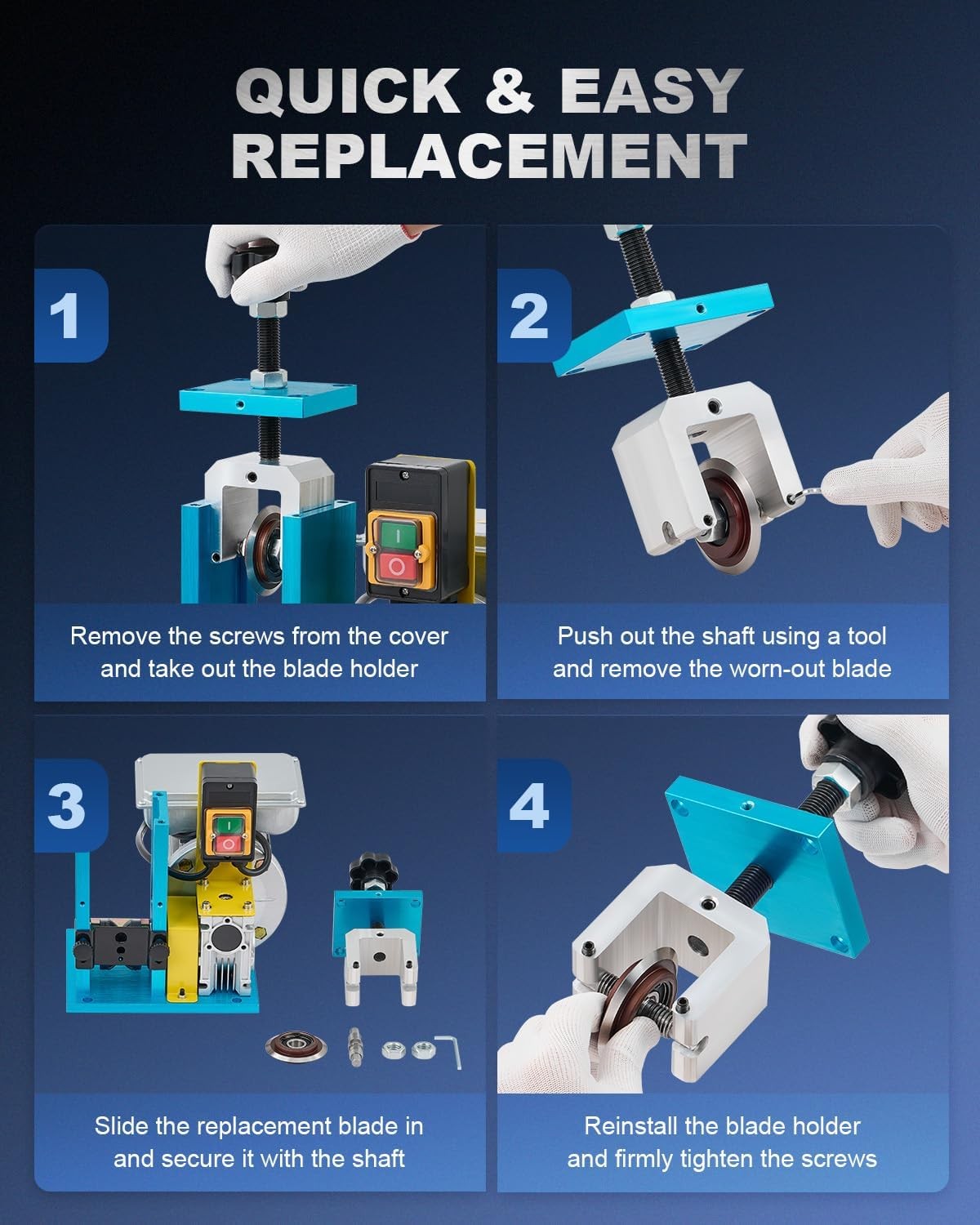 QUICK & EASY REPLACEMENT

1

Remove the screws from the cover and take out the blade holder

2

Push out the shaft using a tool and remove the worn-out blade

3

Slide the replacement blade in and secure it with the shaft

4

Reinstall the blade holder and firmly tighten the screws