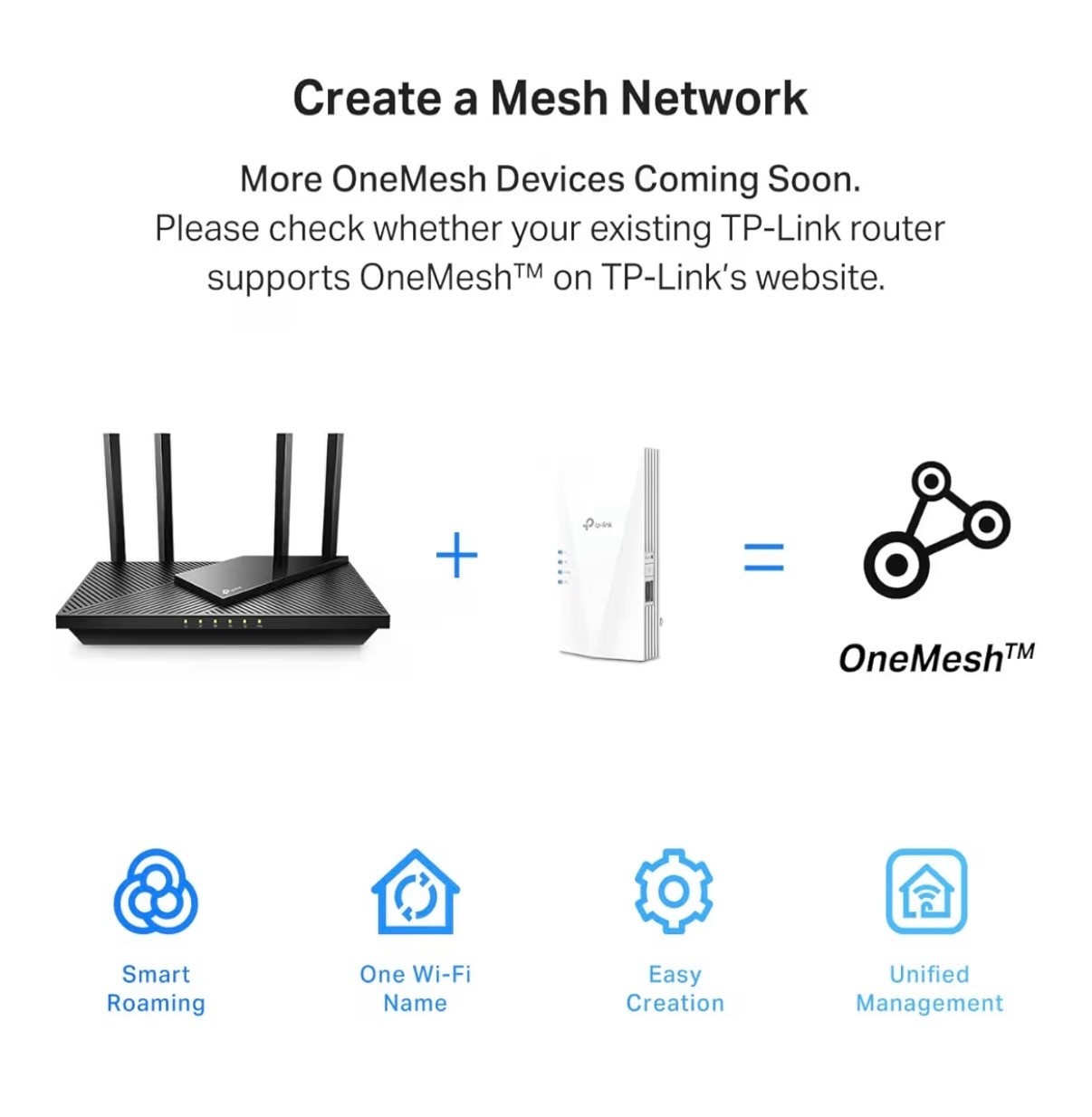 Create a Mesh Network

More OneMesh Devices Coming Soon.
Please check whether your existing TP-Link router supports OneMesh™ on TP-Link's website.

+

tp-link

=

OneMesh™

Smart Roaming

One Wi-Fi Name

Easy Creation

Unified Management