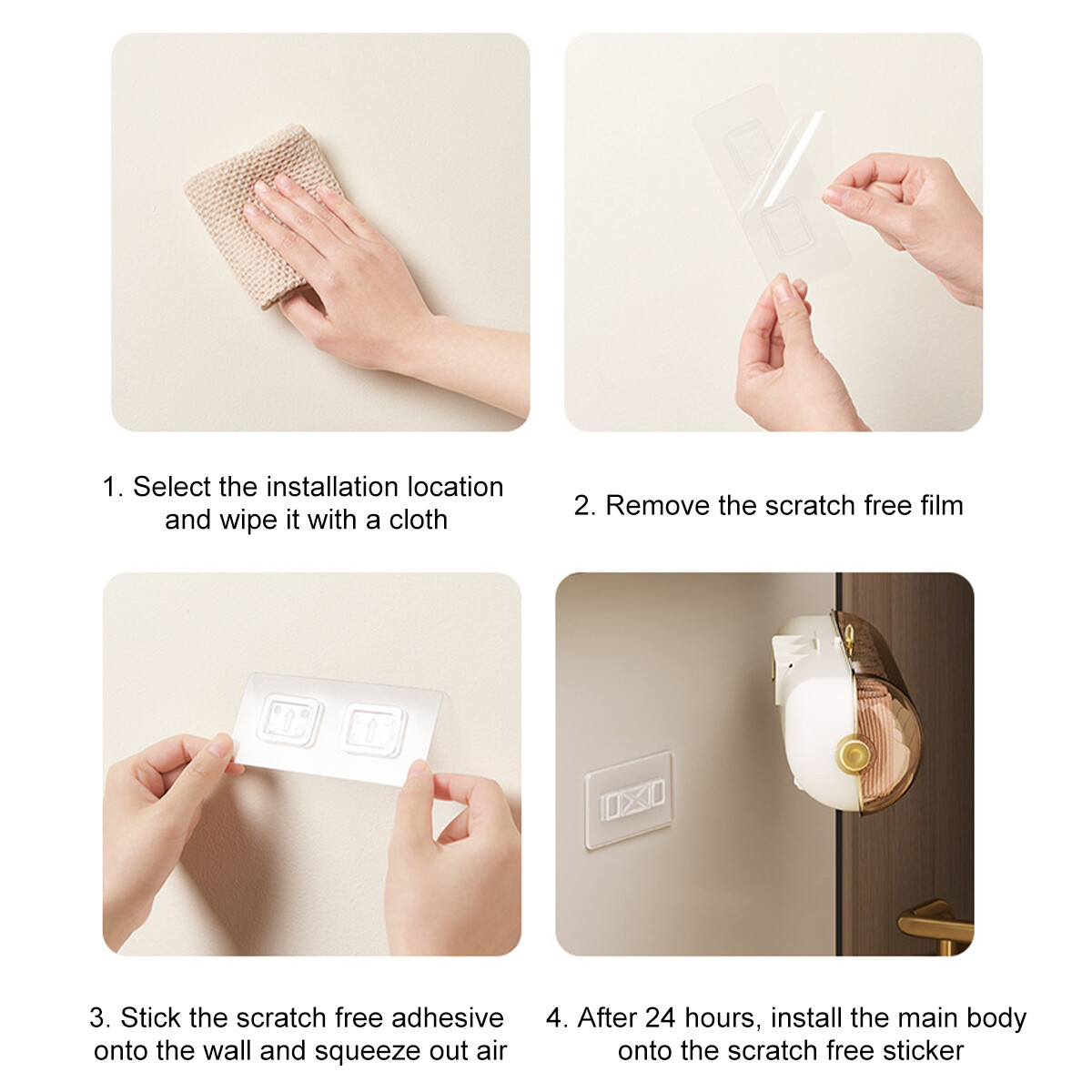 1. Select the installation location and wipe it with a cloth

2. Remove the scratch free film

3. Stick the scratch free adhesive onto the wall and squeeze out air

4. After 24 hours, install the main body onto the scratch free sticker