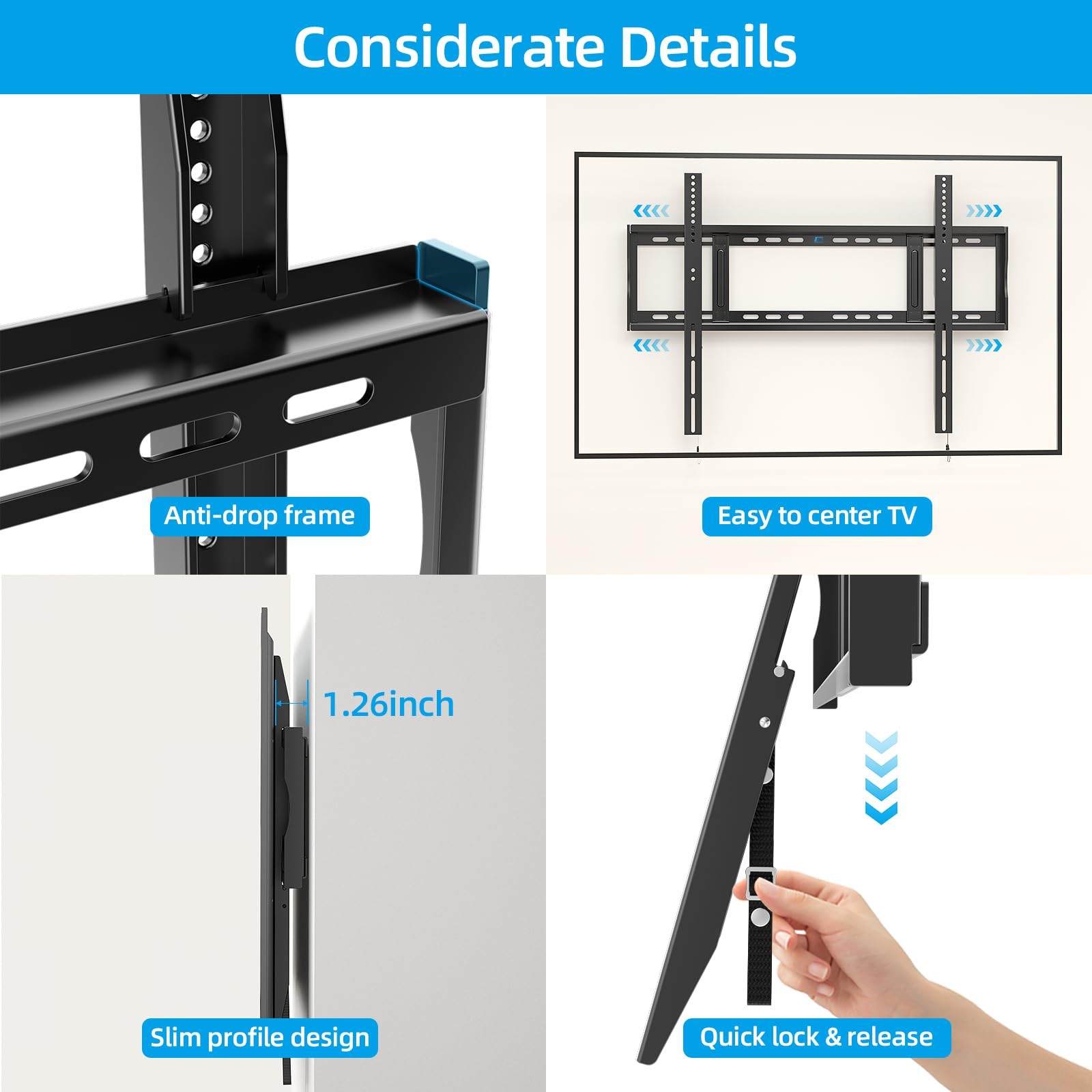 Considerate Details

Anti-drop frame

Easy to center TV

1.26inch

Slim profile design

Quick lock & release