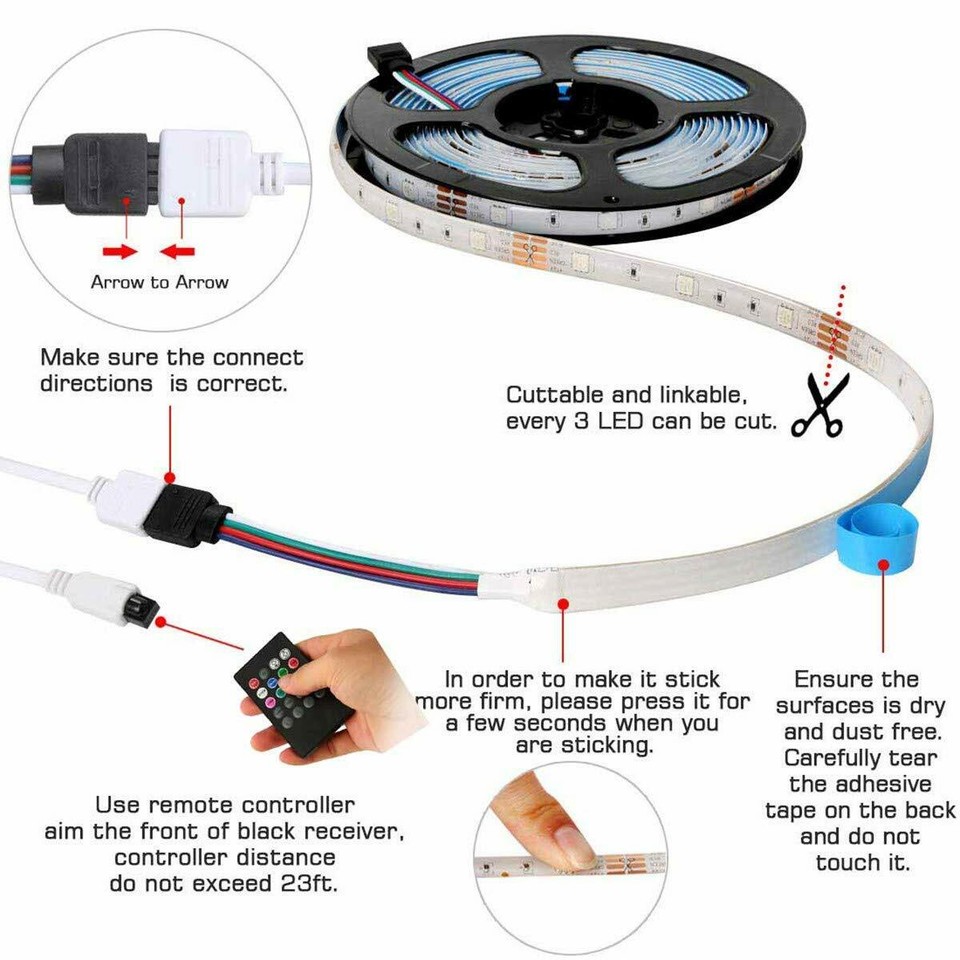 Arrow to Arrow

Make sure the connect directions is correct.

Cuttable and linkable, every 3 LED can be cut.

In order to make it stick more firm, please press it for a few seconds when you are sticking.

Ensure the surfaces is dry and dust free. Carefully tear the adhesive tape on the back and do not touch it.

Use remote controller aim the front of black receiver, controller distance do not exceed 23ft.