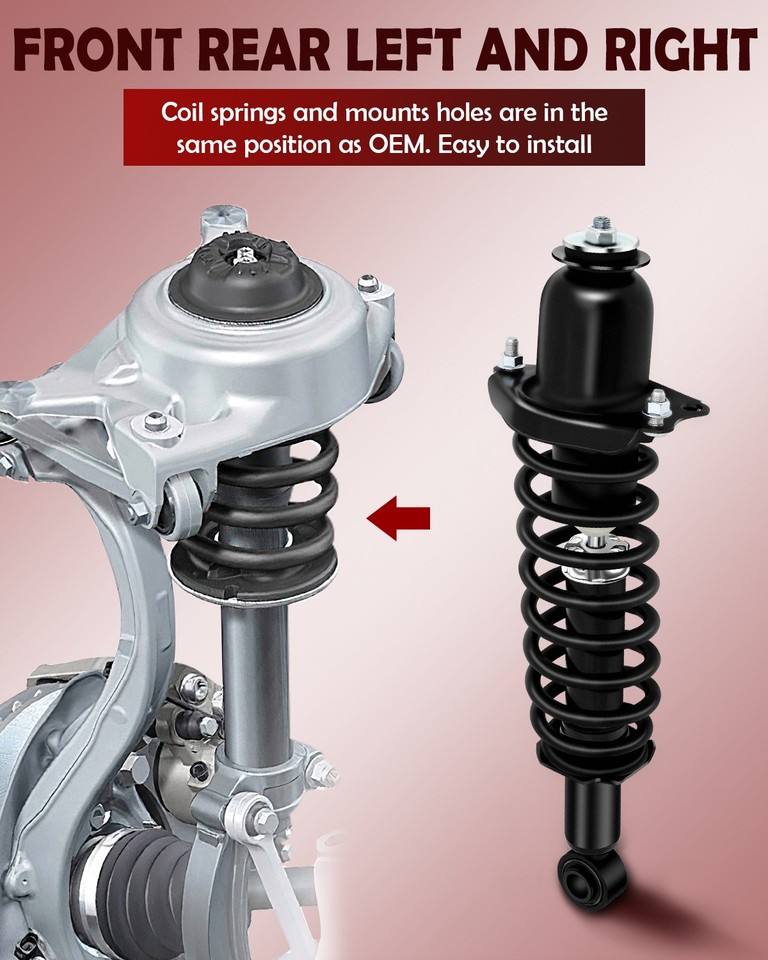 FRONT REAR LEFT AND RIGHT

Coil springs and mounts holes are in the same position as OEM. Easy to install