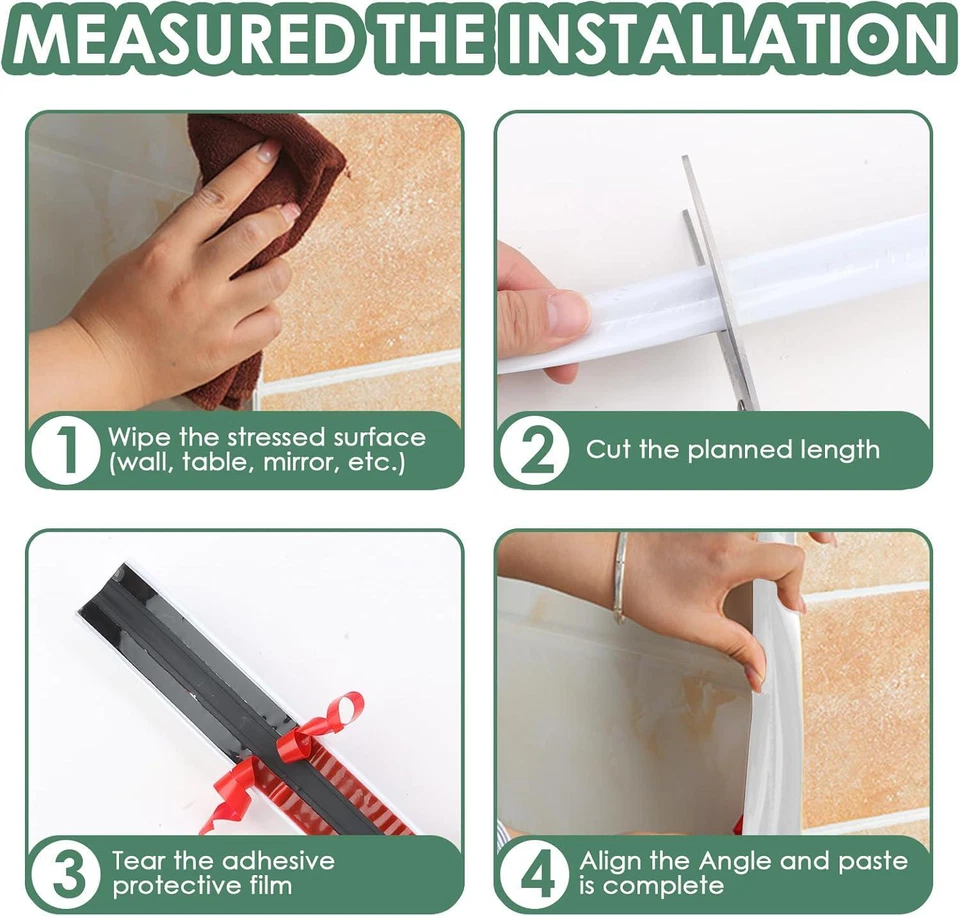 MEASURED THE INSTALLATION

1 Wipe the stressed surface (wall, table, mirror, etc.)

2 Cut the planned length

3 Tear the adhesive protective film

4 Align the Angle and paste is complete