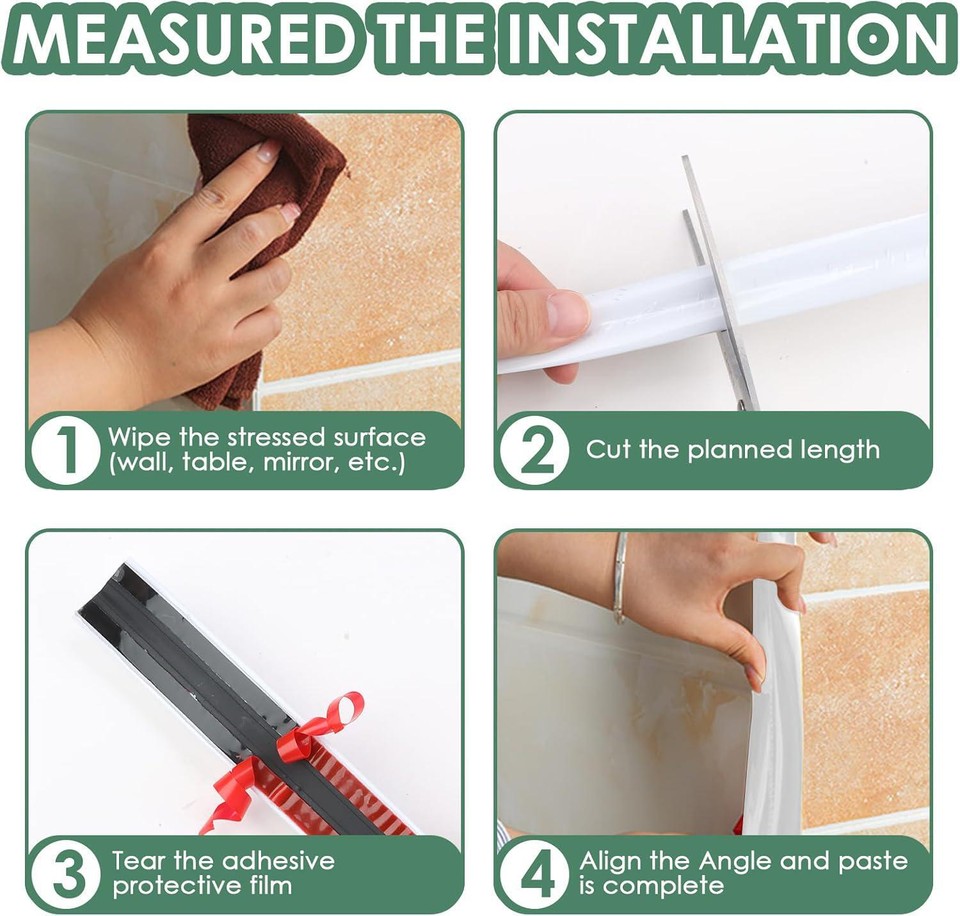 MEASURED THE INSTALLATION

1 Wipe the stressed surface (wall, table, mirror, etc.)

2 Cut the planned length

3 Tear the adhesive protective film

4 Align the Angle and paste is complete