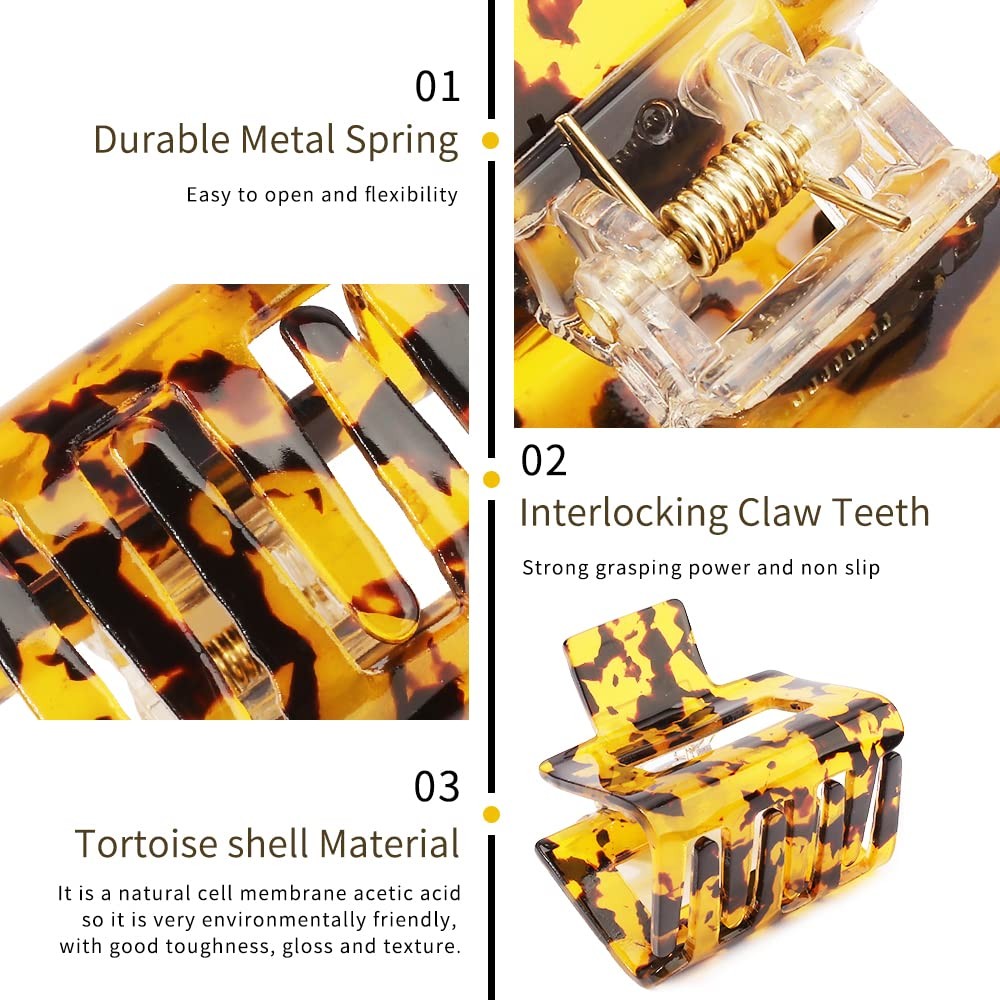 01
Durable Metal Spring
Easy to open and flexibility

02
Interlocking Claw Teeth
Strong grasping power and non slip

03
Tortoise shell Material
It is a natural cell membrane acetic acid so it is very environmentally friendly, with good toughness, gloss and texture.