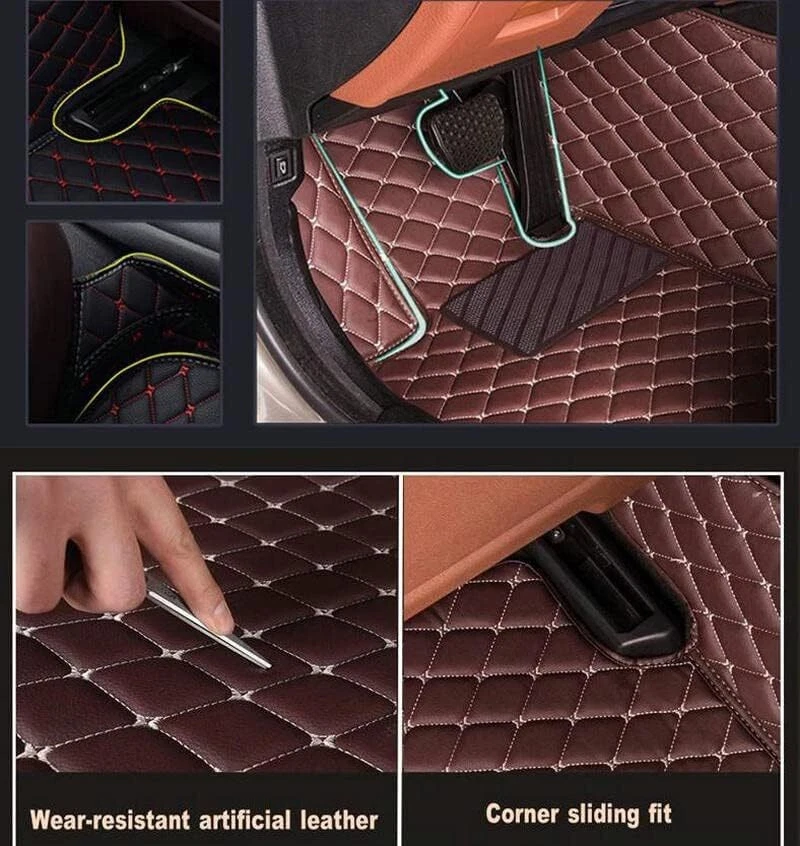 Wear-resistant artificial leather

Corner sliding fit