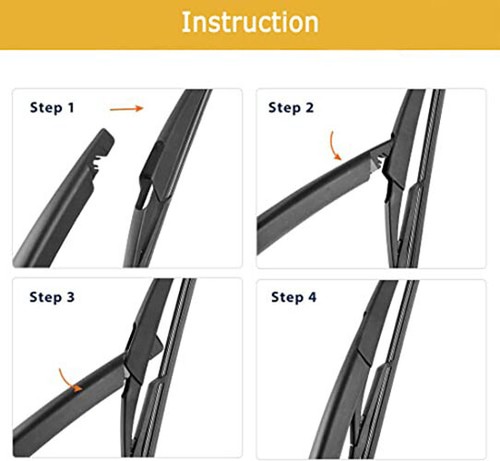 Instruction

Step 1

Step 2

Step 3

Step 4