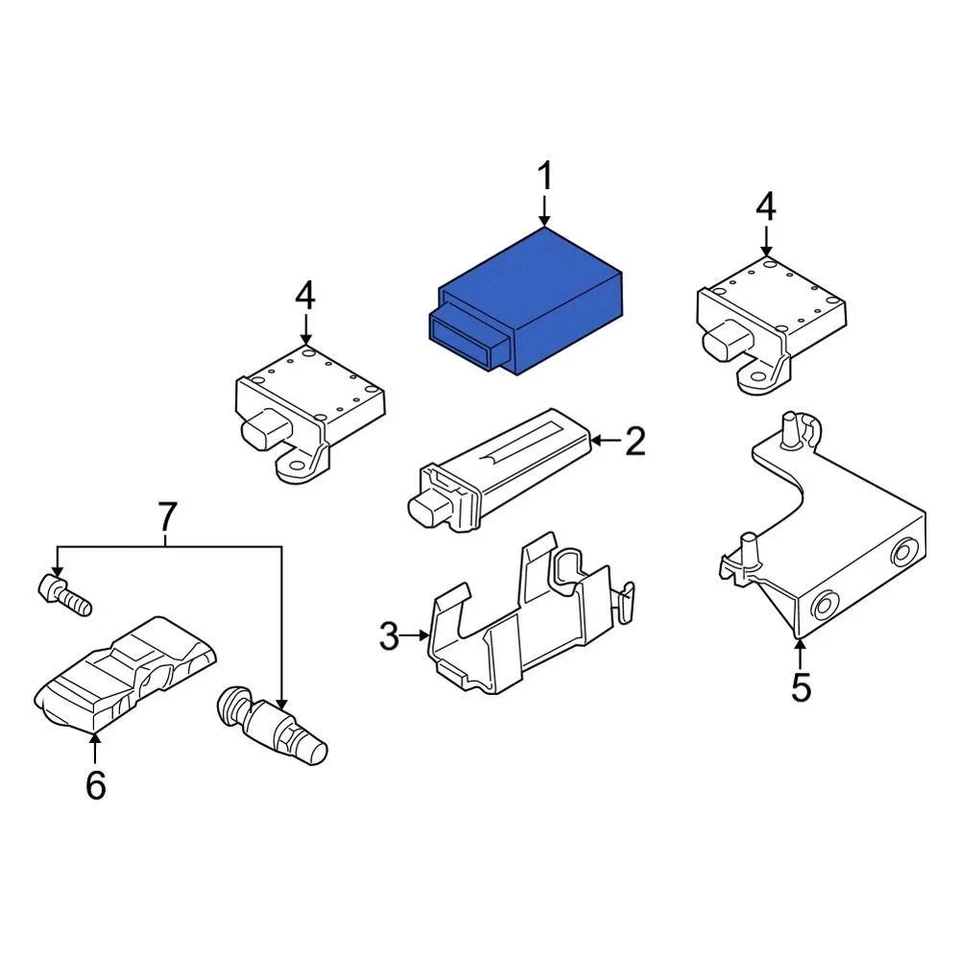 1
4
4
2
7
3
5
6