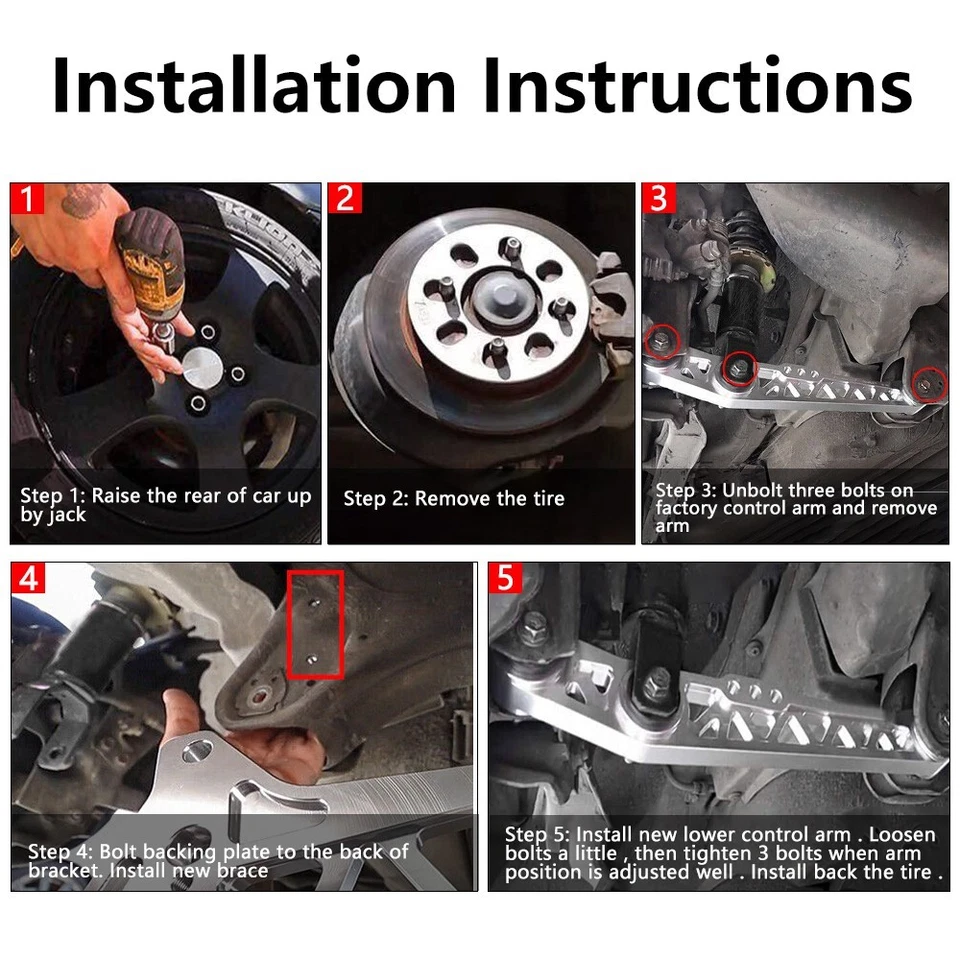 Installation Instructions

1

Step 1: Raise the rear of car up by jack

2

Step 2: Remove the tire

3

Step 3: Unbolt three bolts on factory control arm and remove arm

4

Step 4: Bolt backing plate to the back of bracket. Install new brace

5

Step 5: Install new lower control arm . Loosen bolts a little , then tighten 3 bolts when arm position is adjusted well . Install back the tire .