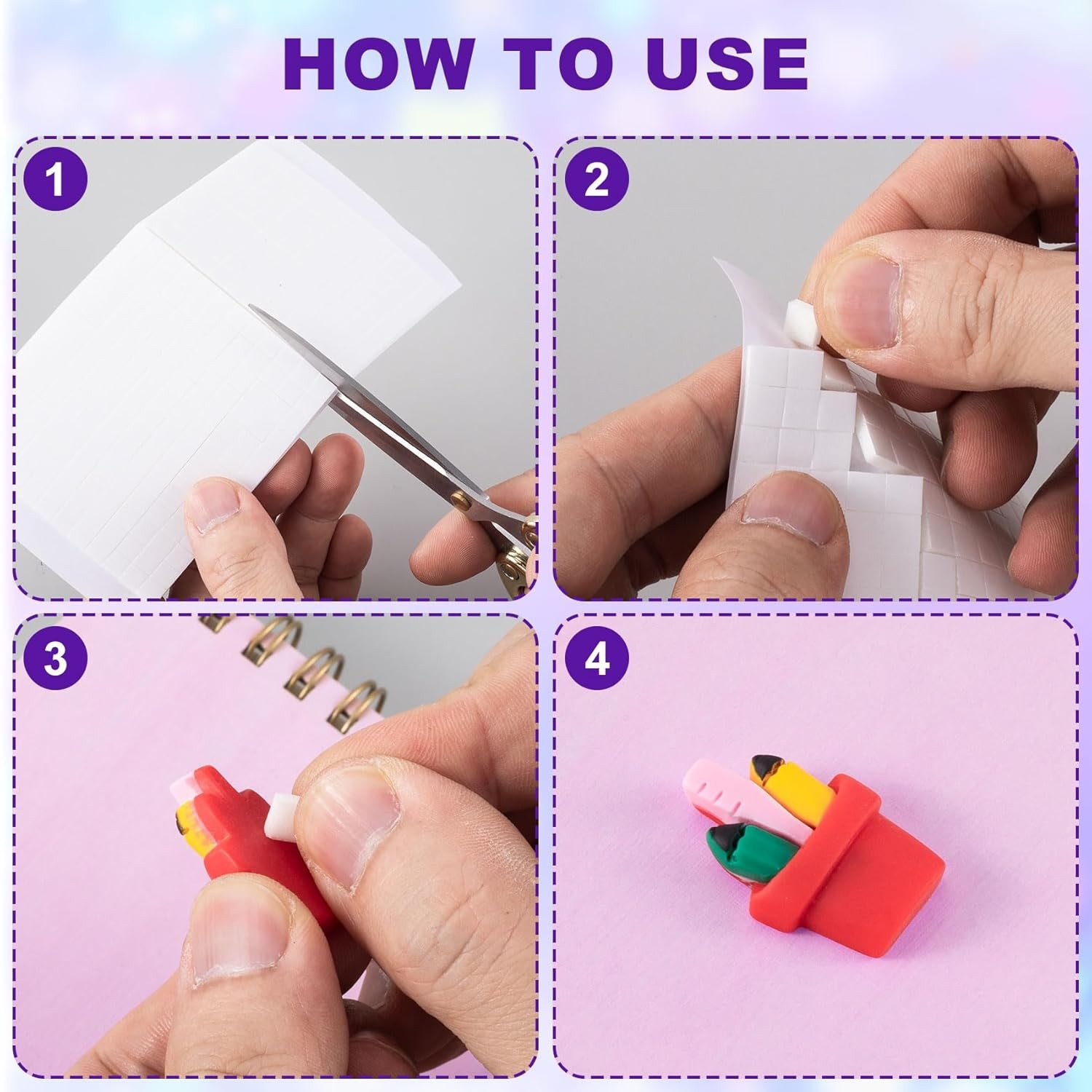 HOW TO USE

1

2

3

4