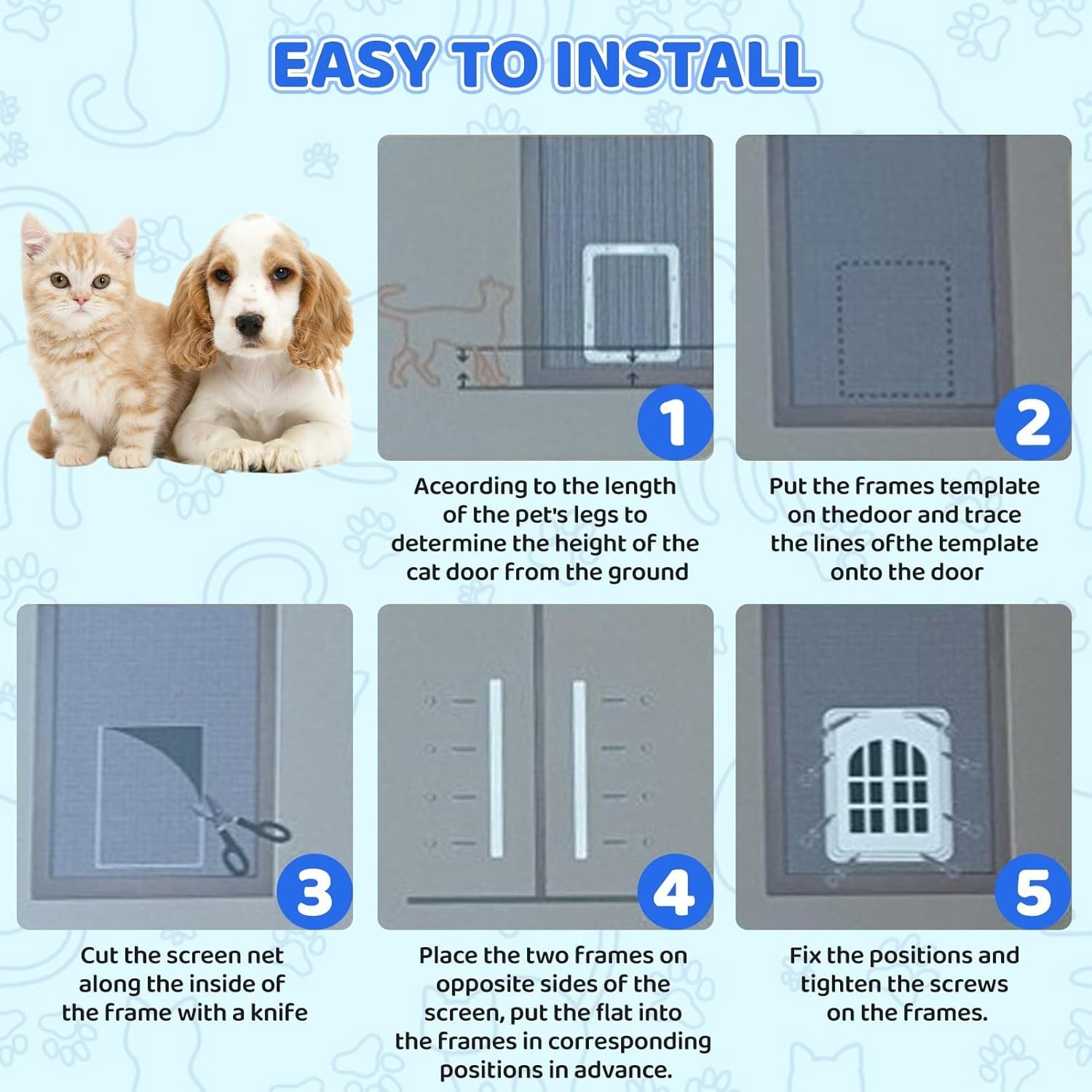 EASY TO INSTALL

1

Aceording to the length of the pet's legs to determine the height of the cat door from the ground

2

Put the frames template on thedoor and trace the lines ofthe template onto the door

3

Cut the screen net along the inside of the frame with a knife

4

Place the two frames on opposite sides of the screen, put the flat into the frames in corresponding positions in advance.

5

Fix the positions and tighten the screws on the frames.