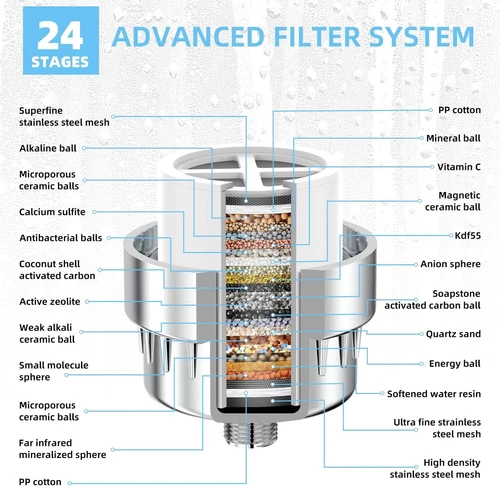 24 STAGES

ADVANCED FILTER SYSTEM

Superfine stainless steel mesh

Alkaline ball

Microporous ceramic balls

Calcium sulfite

Antibacterial balls

Coconut shell activated carbon

Active zeolite

Weak alkali ceramic ball

Small molecule sphere

Microporous ceramic balls

Far infrared mineralized sphere

PP cotton

PP cotton

Mineral ball

Vitamin C

Magnetic ceramic ball

Kdf55

Anion sphere

Soapstone activated carbon ball

Quartz sand

Energy ball

Softened water resin

Ultra fine strainless steel mesh

High density stainless steel mesh