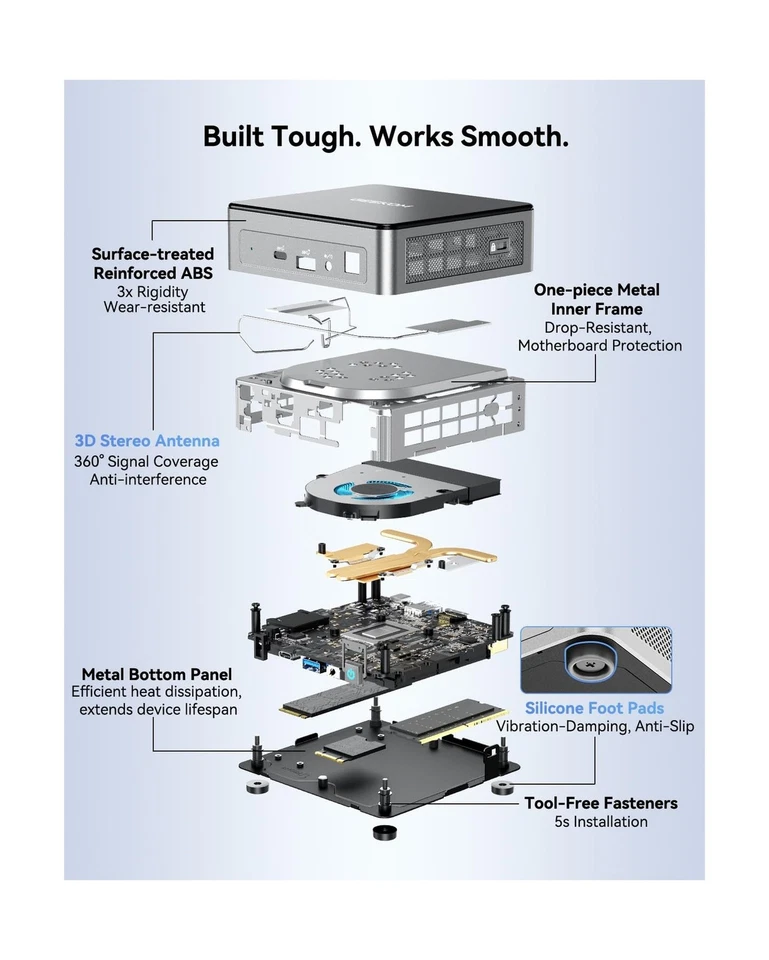 Built Tough. Works Smooth.

Surface-treated Reinforced ABS
3x Rigidity
Wear-resistant

One-piece Metal Inner Frame
Drop-Resistant,
Motherboard Protection

3D Stereo Antenna
360° Signal Coverage
Anti-interference

Metal Bottom Panel
Efficient heat dissipation,
extends device lifespan

Silicone Foot Pads
Vibration-Damping, Anti-Slip

Tool-Free Fasteners
5s Installation