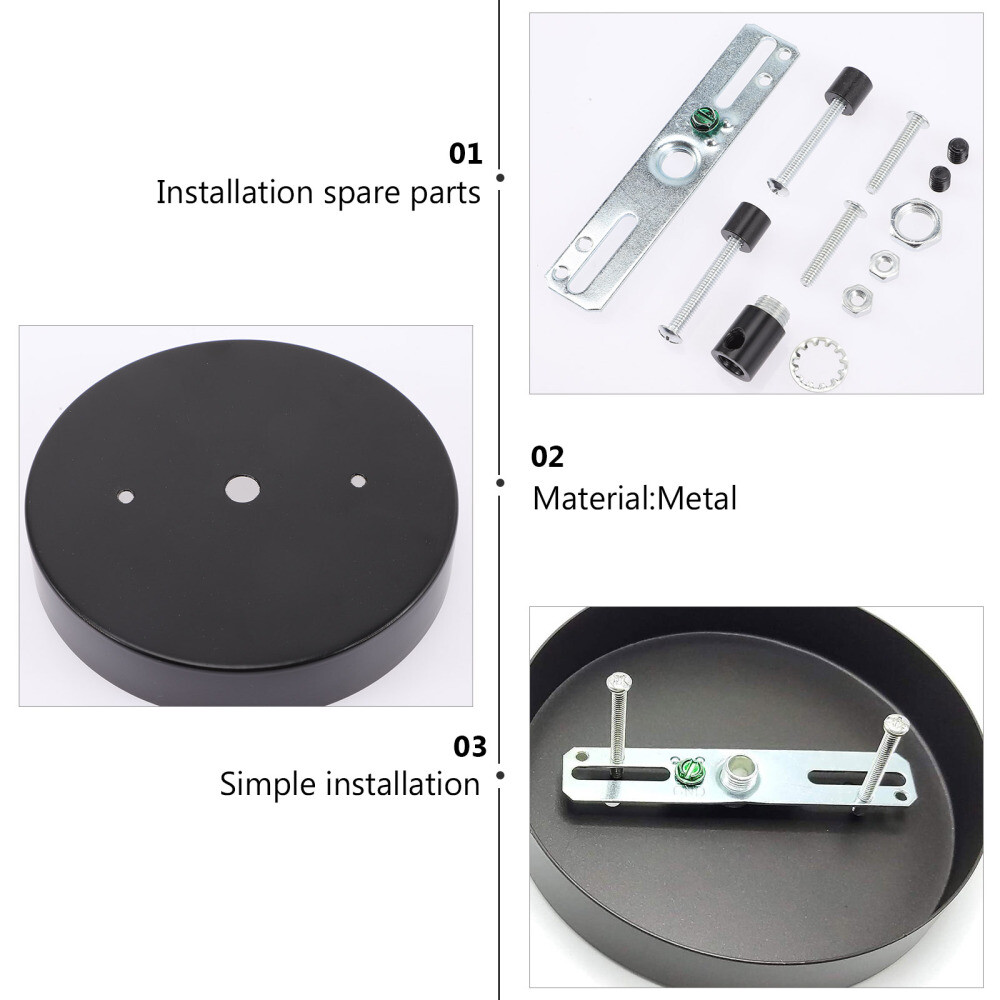 01
Installation spare parts

02
Material:Metal

03
Simple installation