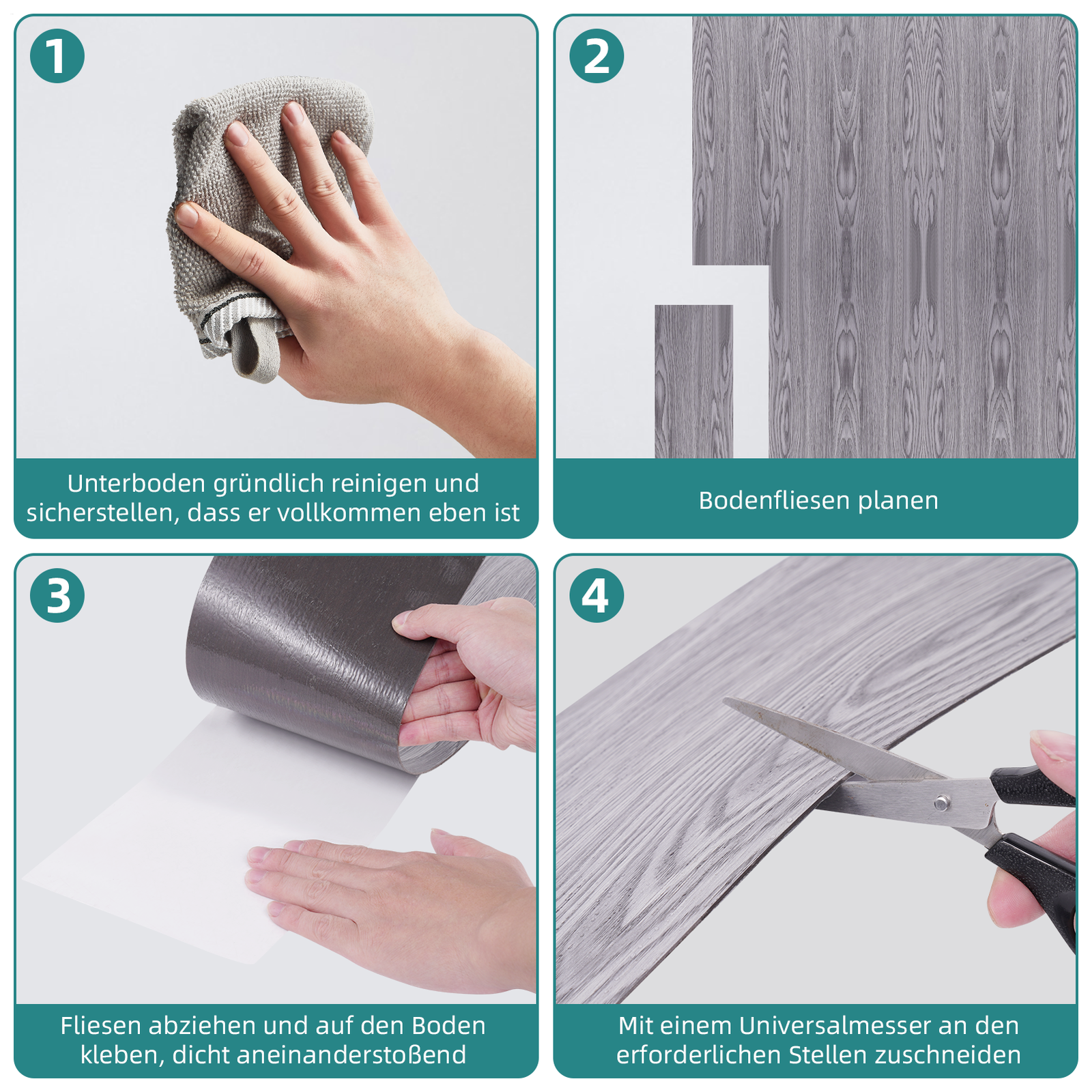 1

Unterboden gründlich reinigen und sicherstellen, dass er vollkommen eben ist

2

Bodenfliesen planen

3

Fliesen abziehen und auf den Boden kleben, dicht aneinanderstoßend

4

Mit einem Universalmesser an den erforderlichen Stellen zuschneiden