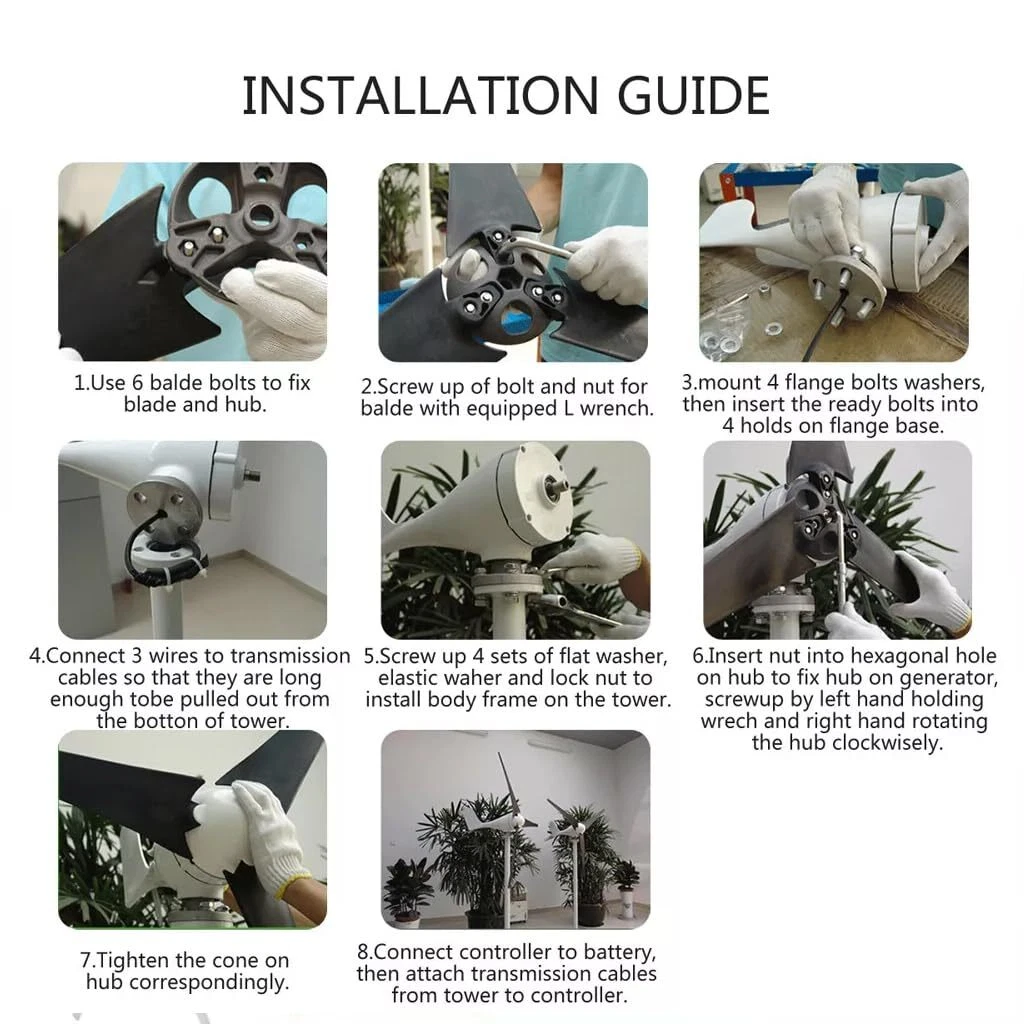 INSTALLATION GUIDE

1.Use 6 balde bolts to fix blade and hub.

2.Screw up of bolt and nut for balde with equipped L wrench.

3.mount 4 flange bolts washers, then insert the ready bolts into 4 holds on flange base.

4.Connect 3 wires to transmission cables so that they are long enough tobe pulled out from the botton of tower.

5.Screw up 4 sets of flat washer, elastic waher and lock nut to install body frame on the tower.

6.Insert nut into hexagonal hole on hub to fix hub on generator, screwup by left hand holding wrech and right hand rotating the hub clockwisely.

7.Tighten the cone on hub correspondingly.

8.Connect controller to battery, then attach transmission cables from tower to controller.