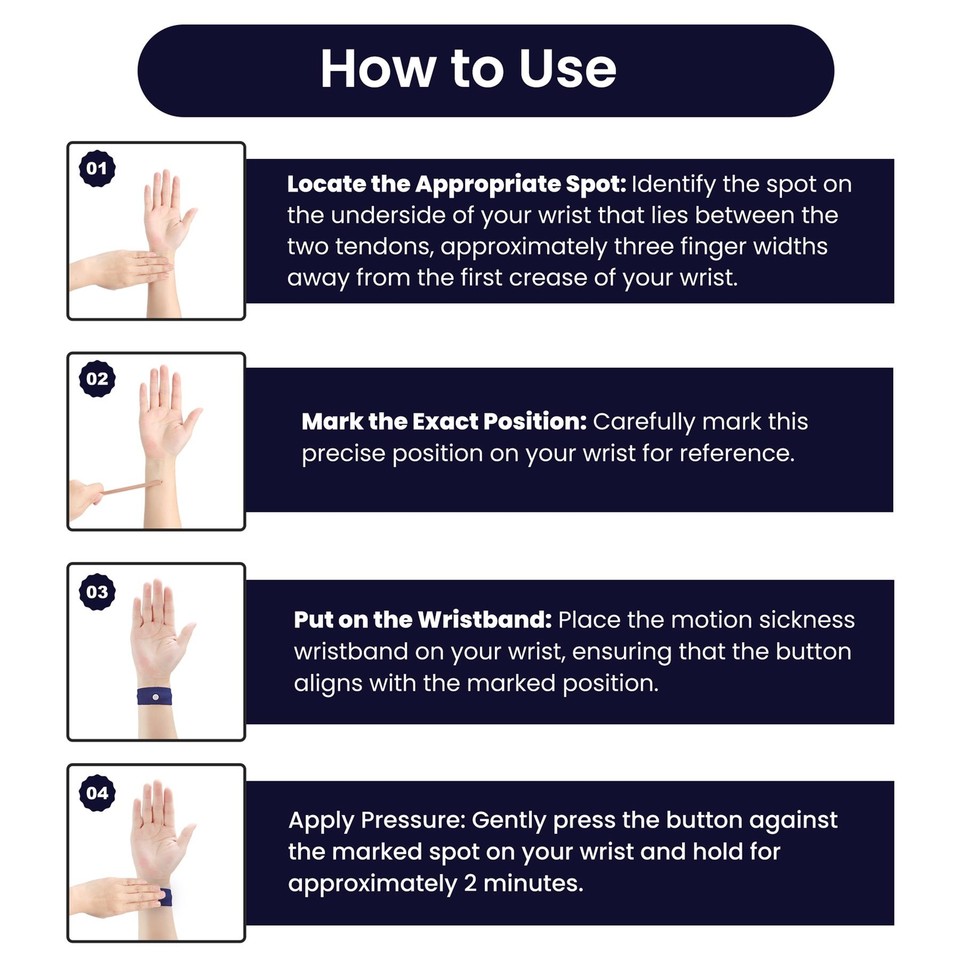 How to Use

01

Locate the Appropriate Spot: Identify the spot on the underside of your wrist that lies between the two tendons, approximately three finger widths away from the first crease of your wrist.

02

Mark the Exact Position: Carefully mark this precise position on your wrist for reference.

03

Put on the Wristband: Place the motion sickness wristband on your wrist, ensuring that the button aligns with the marked position.

04

Apply Pressure: Gently press the button against the marked spot on your wrist and hold for approximately 2 minutes.