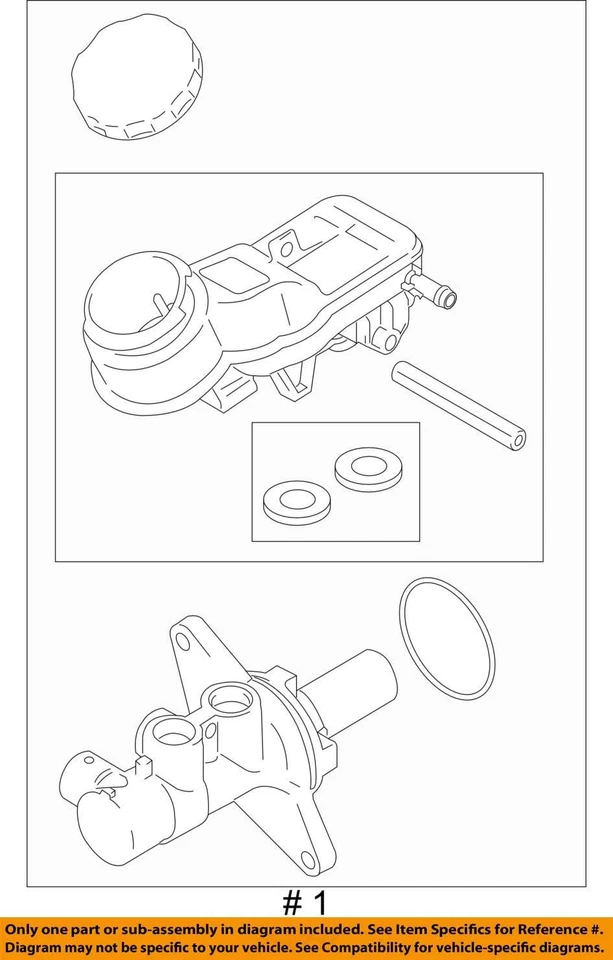 # 1

Only one part or sub-assembly in diagram included. See Item Specifics for Reference #. Diagram may not be specific to your vehicle. See Compatibility for vehicle-specific diagrams.