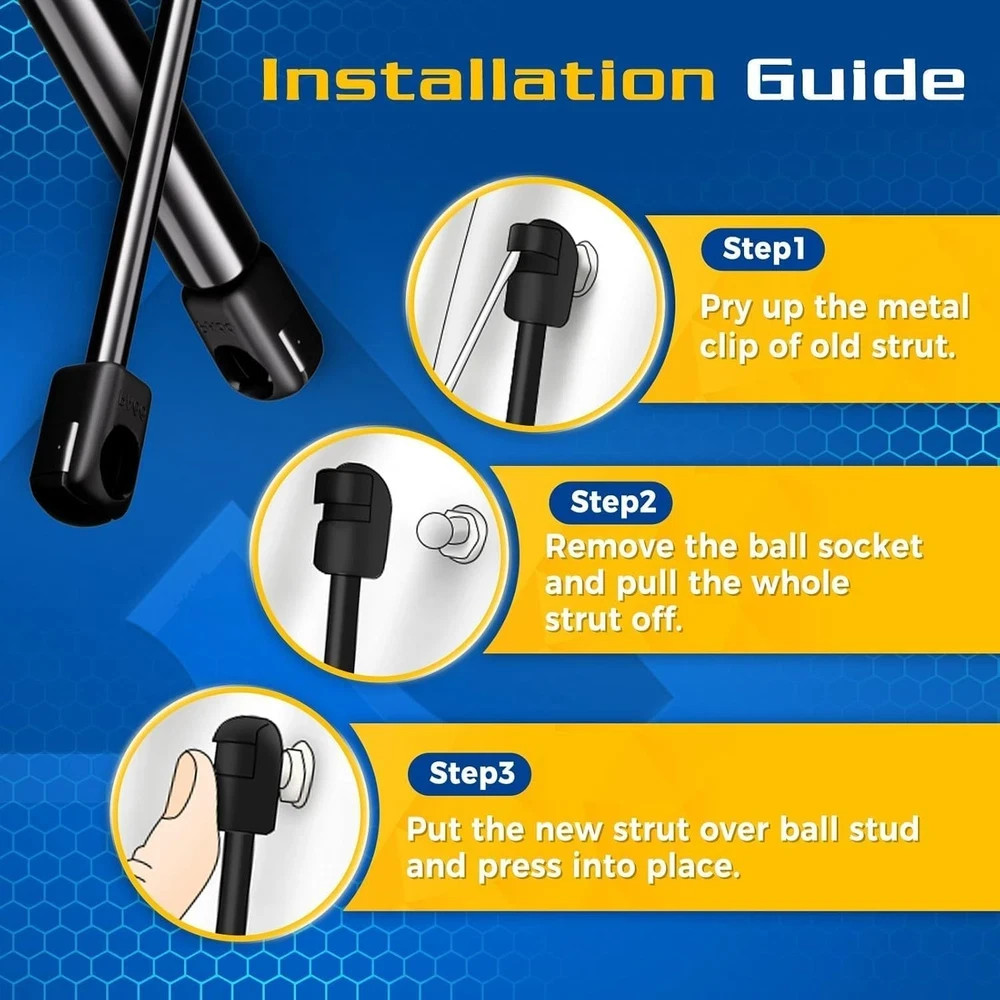 Installation Guide

Step1

Pry up the metal clip of old strut.

Step2

Remove the ball socket and pull the whole strut off.

Step3

Put the new strut over ball stud and press into place.