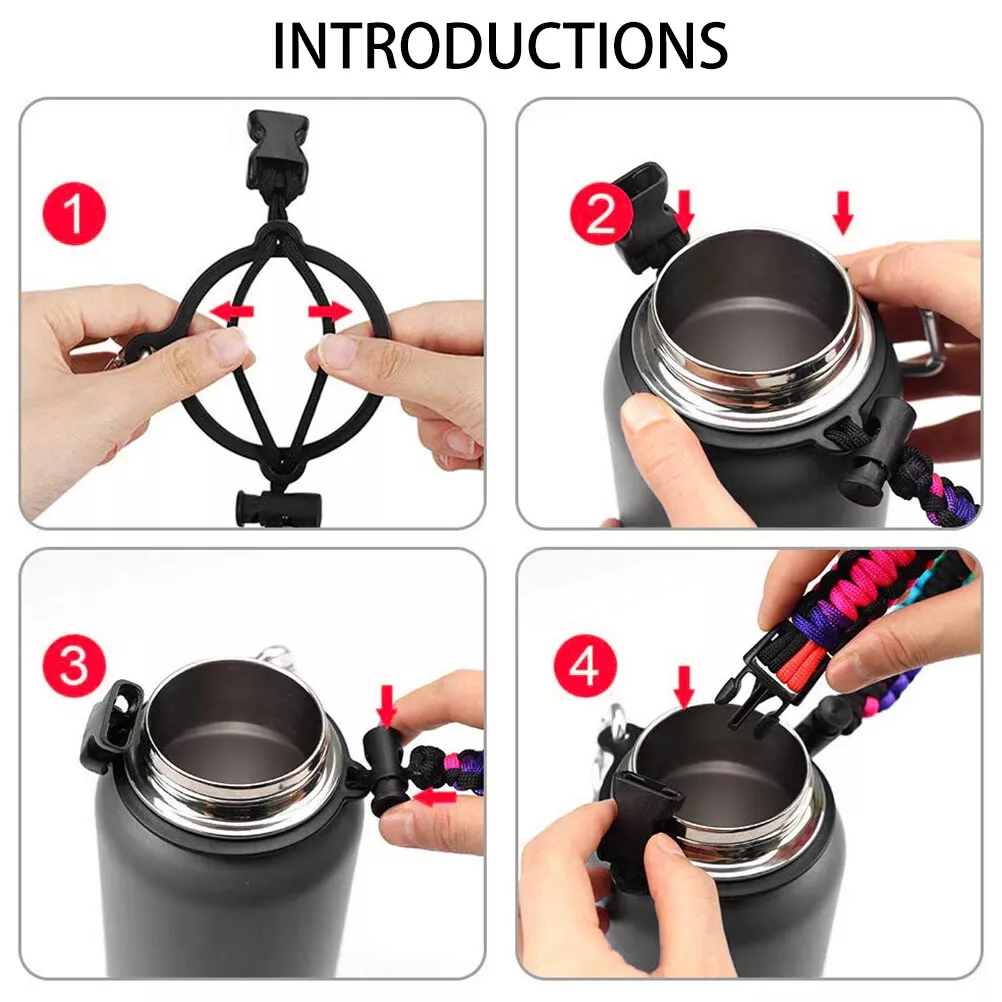 INTRODUCTIONS

1

2

3

4