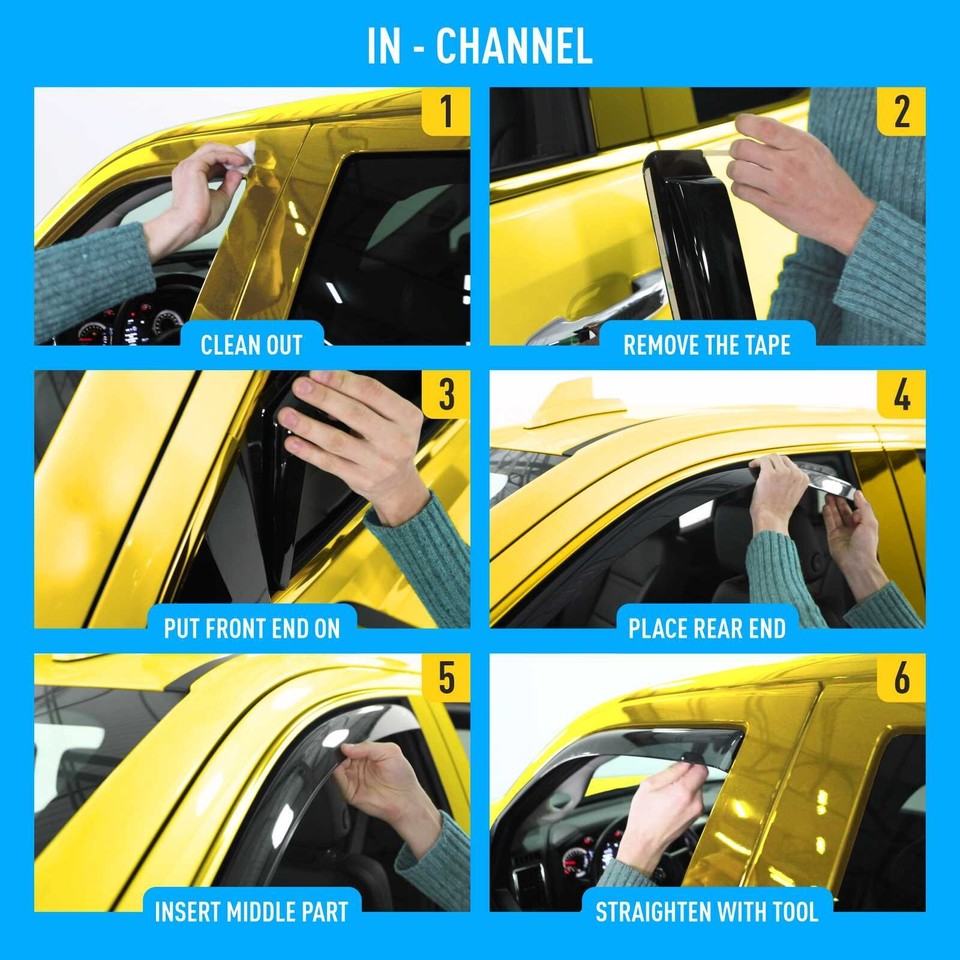 IN - CHANNEL

1
CLEAN OUT

2
REMOVE THE TAPE

3
PUT FRONT END ON

4
PLACE REAR END

5
INSERT MIDDLE PART

6
STRAIGHTEN WITH TOOL