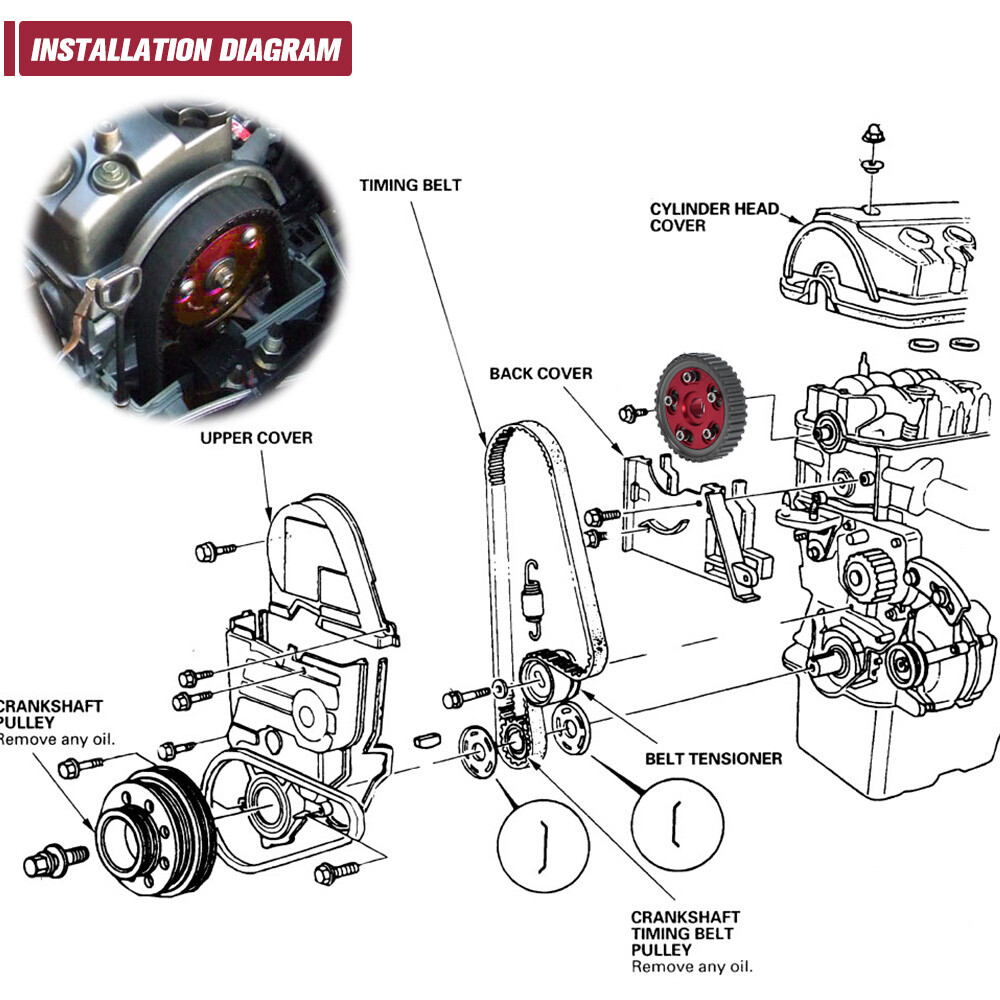 INSTALLATION DIAGRAM

TIMING BELT

CYLINDER HEAD COVER

BACK COVER

UPPER COVER

CRANKSHAFT PULLEY
Remove any oil.

BELT TENSIONER

CRANKSHAFT TIMING BELT PULLEY
Remove any oil.