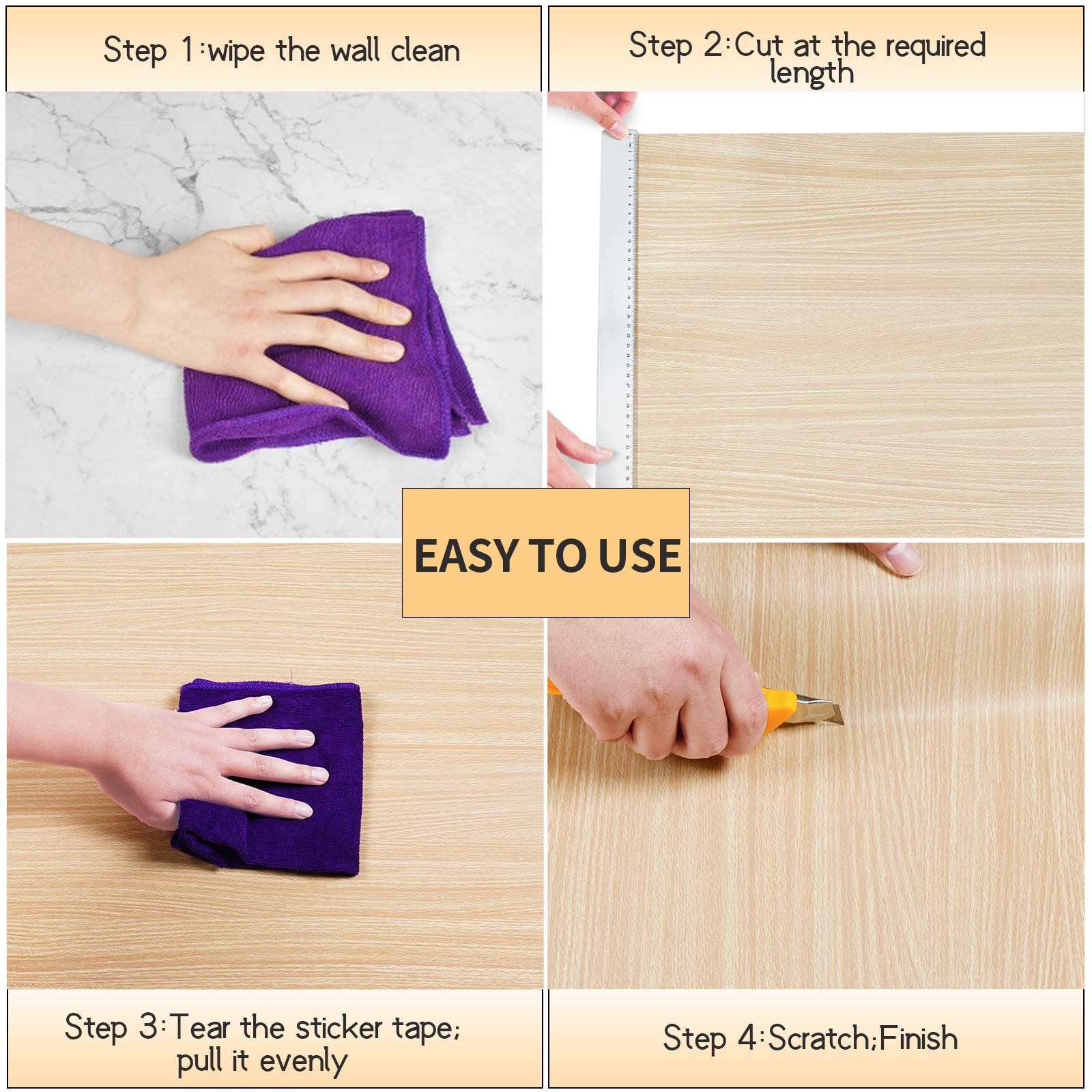 Step 1:wipe the wall clean

Step 2:Cut at the required length

EASY TO USE

Step 3:Tear the sticker tape; pull it evenly

Step 4:Scratch;Finish