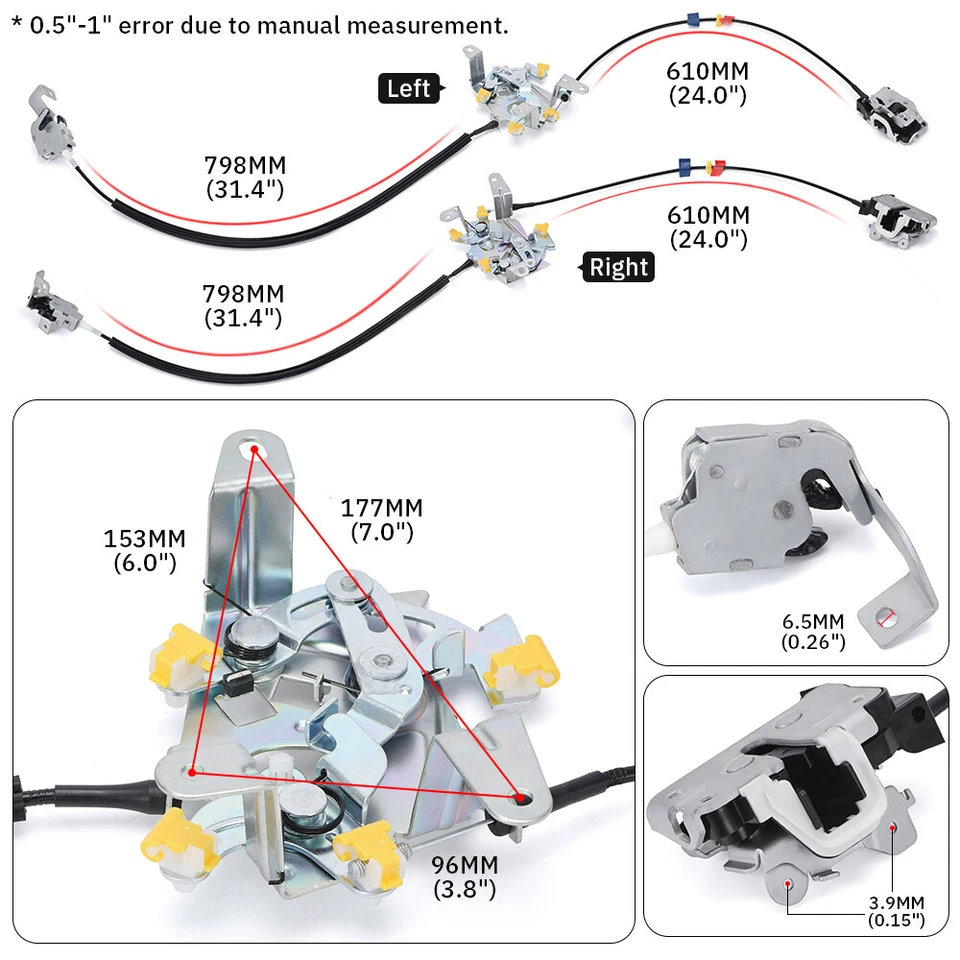 * 0.5"-1" error due to manual measurement.

Left

610MM
(24.0")

798MM
(31.4")

610MM
(24.0")

Right

798MM
(31.4")

153MM
(6.0")

177MM
(7.0")

96MM
(3.8")

6.5MM
(0.26")

3.9MM
(0.15")