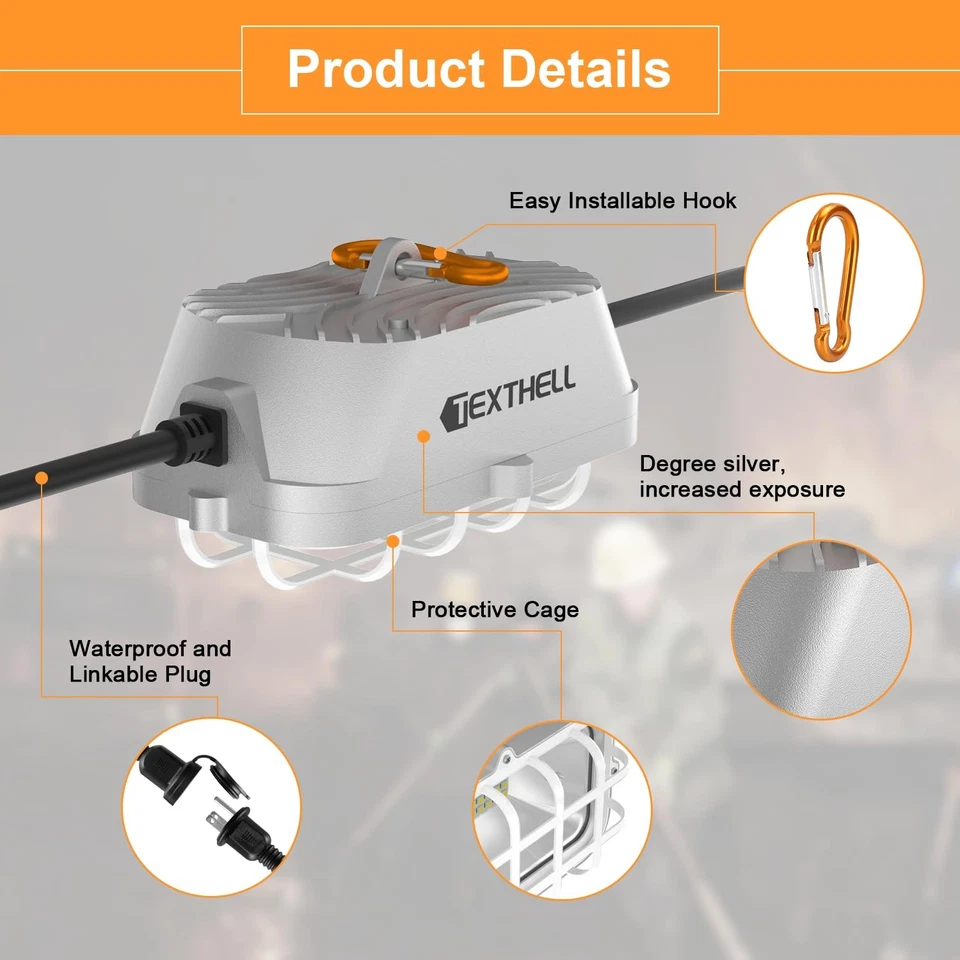 Product Details

Easy Installable Hook

TEXTHELL

Degree silver, increased exposure

Protective Cage

Waterproof and Linkable Plug