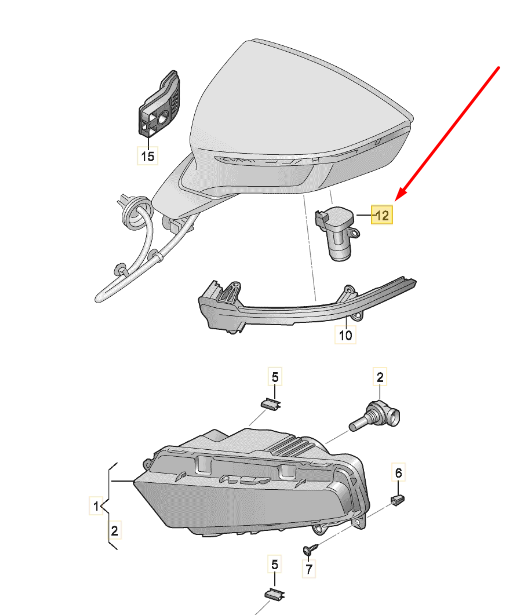 15
12
10
5
2
6
1
2
7
5