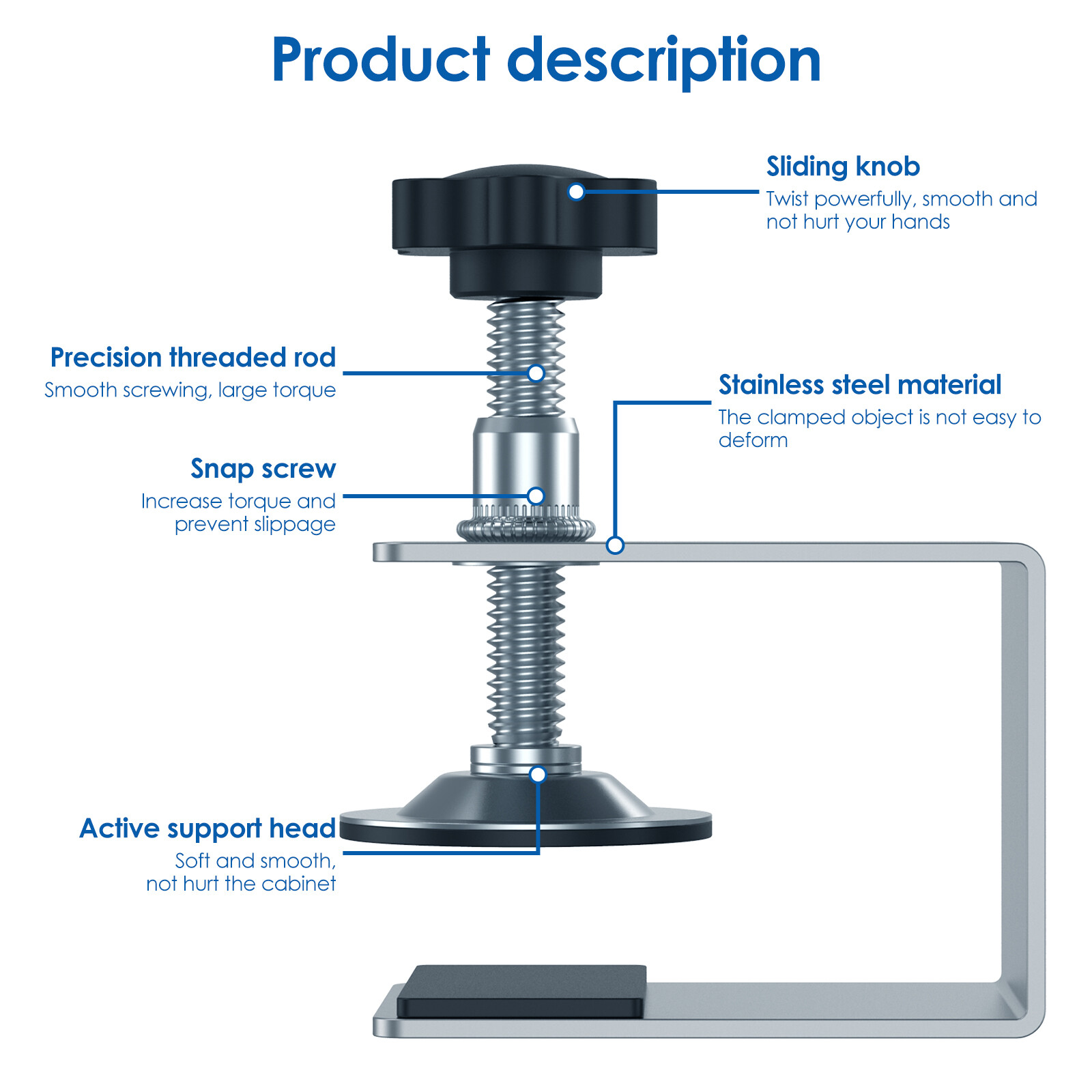 Product description

Sliding knob
Twist powerfully, smooth and not hurt your hands

Precision threaded rod
Smooth screwing, large torque

Stainless steel material
The clamped object is not easy to deform

Snap screw
Increase torque and prevent slippage

Active support head
Soft and smooth, not hurt the cabinet