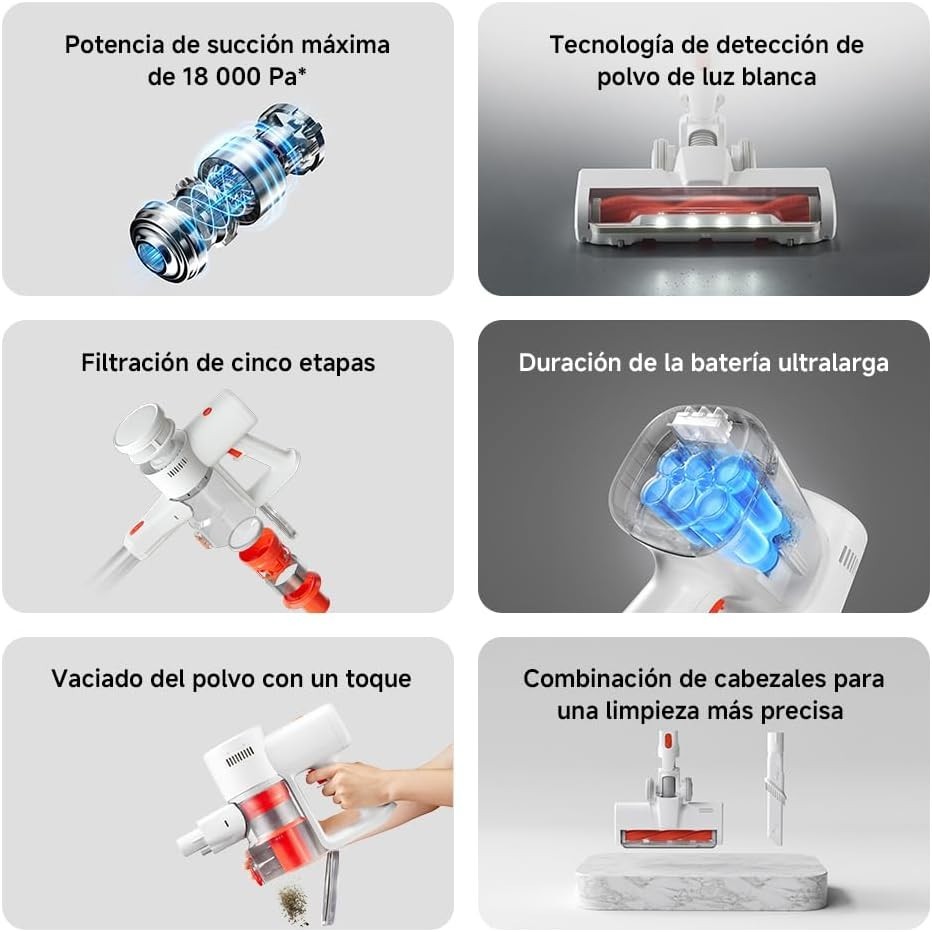 Potencia de succión máxima de 18 000 Pa*

Tecnología de detección de polvo de luz blanca

Filtración de cinco etapas

Duración de la batería ultralarga

Vaciado del polvo con un toque

Combinación de cabezales para una limpieza más precisa