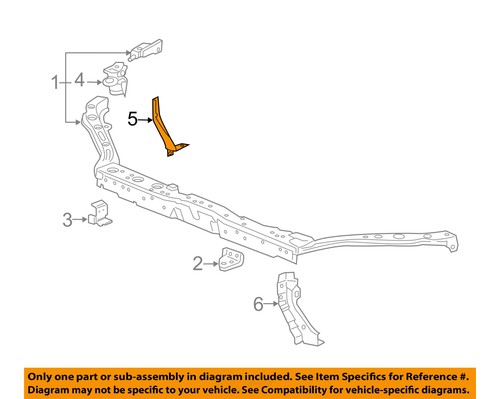 1
4
5
3
2
6

Only one part or sub-assembly in diagram included. See Item Specifics for Reference #.
Diagram may not be specific to your vehicle. See Compatibility for vehicle-specific diagrams.