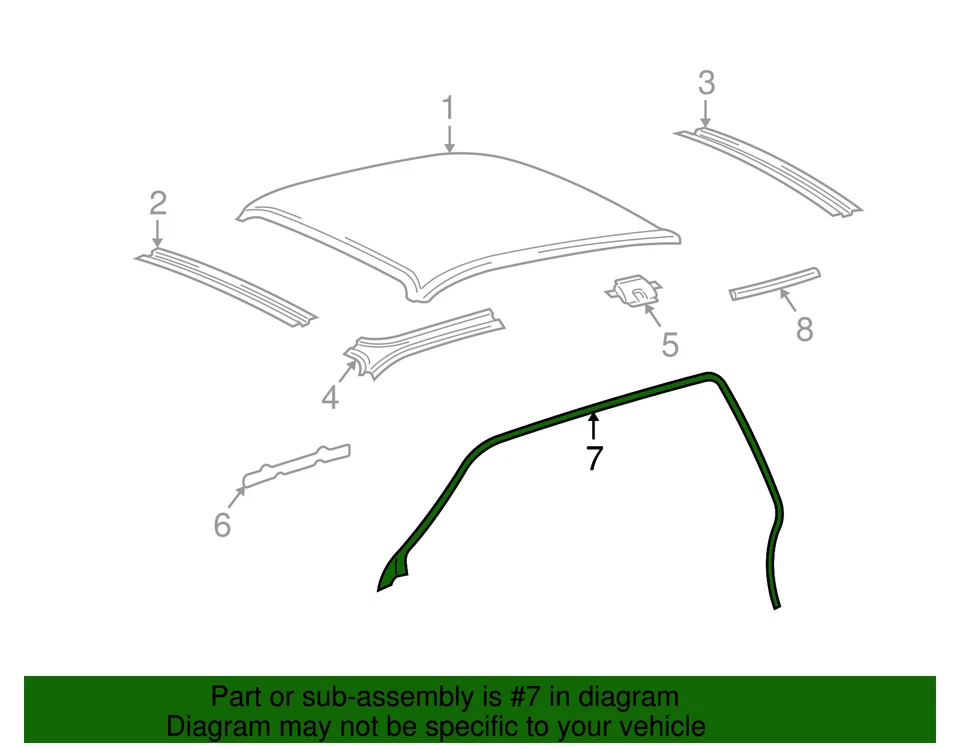 1
3
2
5
8
4
7
6

Part or sub-assembly is #7 in diagram
Diagram may not be specific to your vehicle