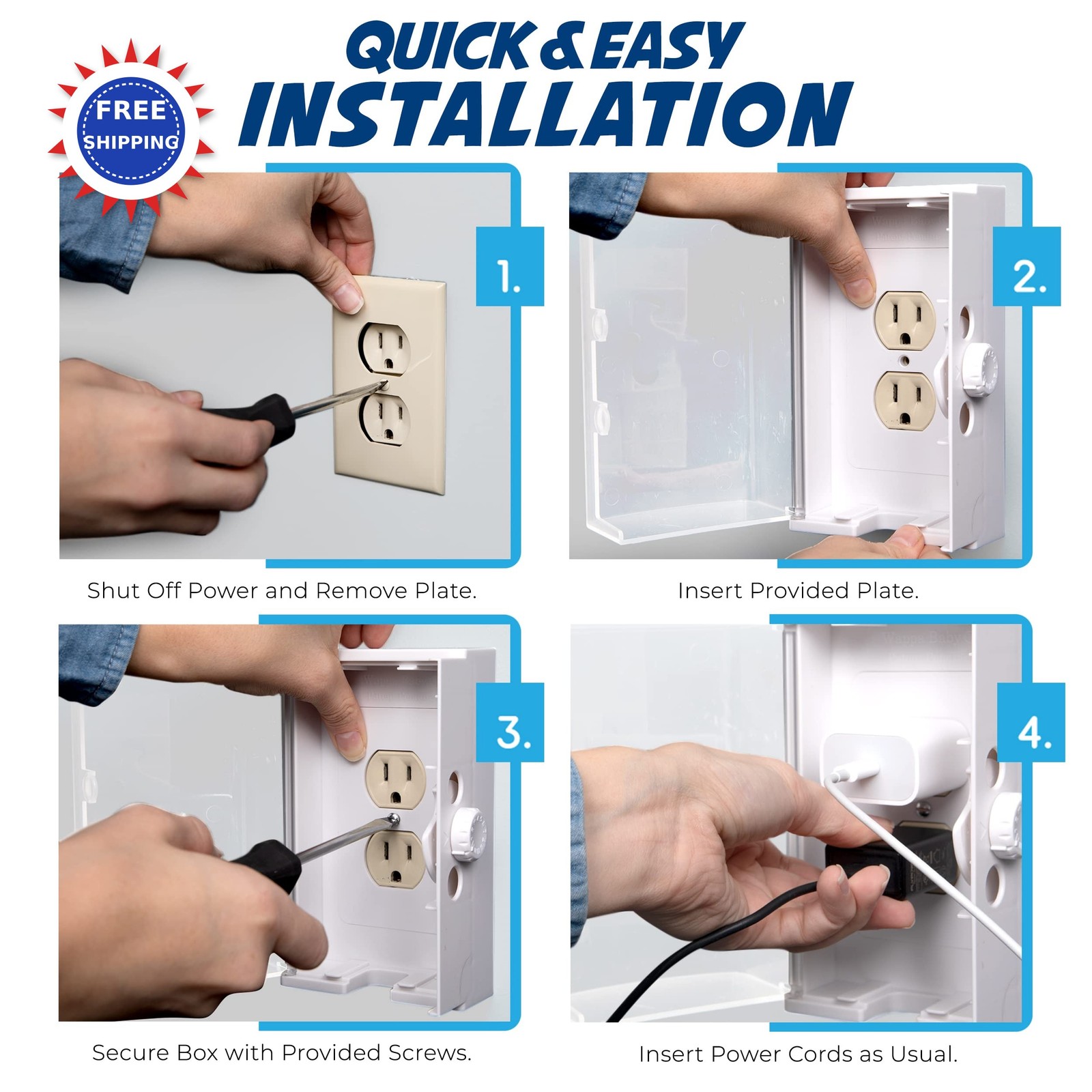 FREE SHIPPING

QUICK & EASY
INSTALLATION

1.

Shut Off Power and Remove Plate.

2.

Insert Provided Plate.

3.

Secure Box with Provided Screws.

4.

Insert Power Cords as Usual.