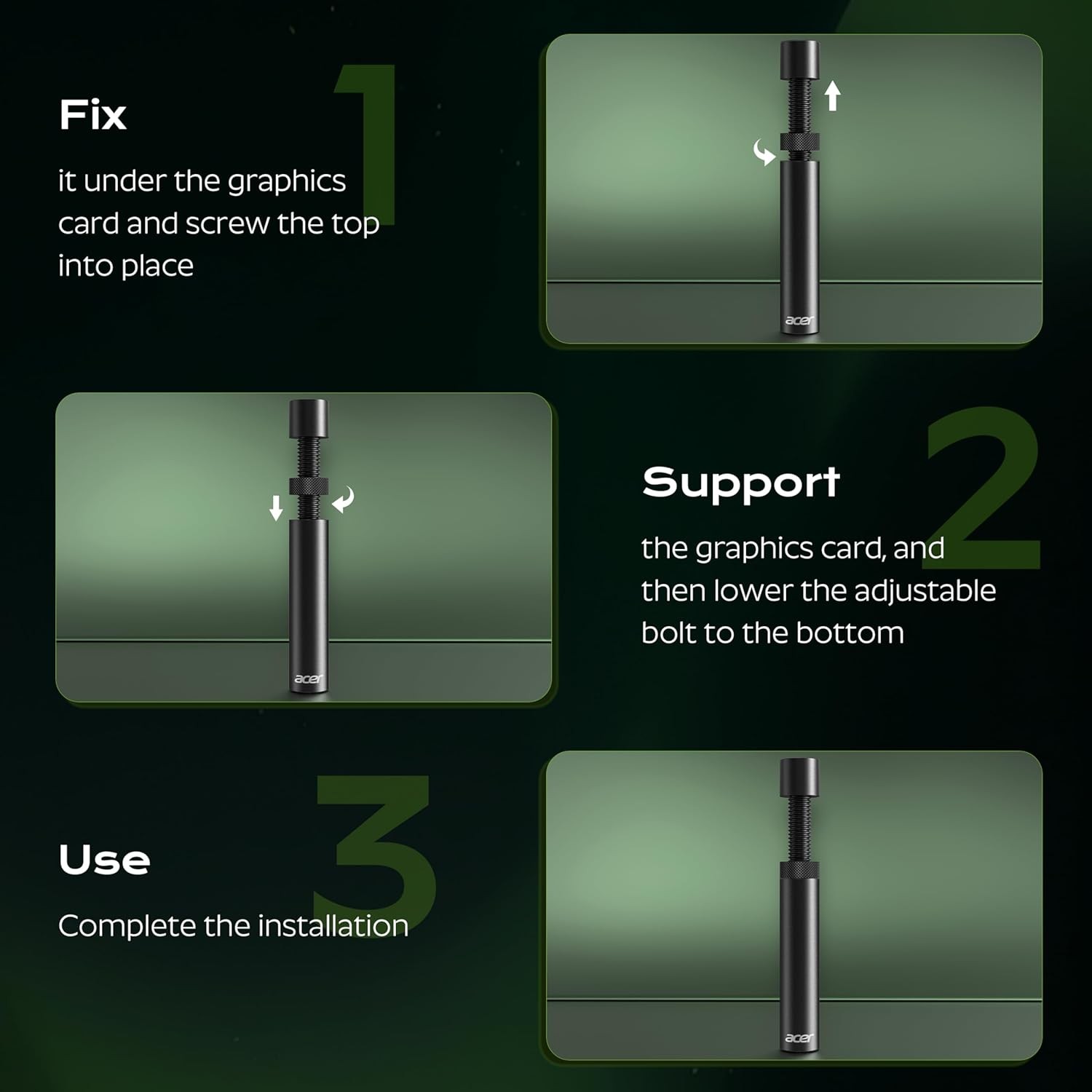 1

Fix

it under the graphics card and screw the top into place

acer

acer

2

Support

the graphics card, and then lower the adjustable bolt to the bottom

3

Use

Complete the installation

acer