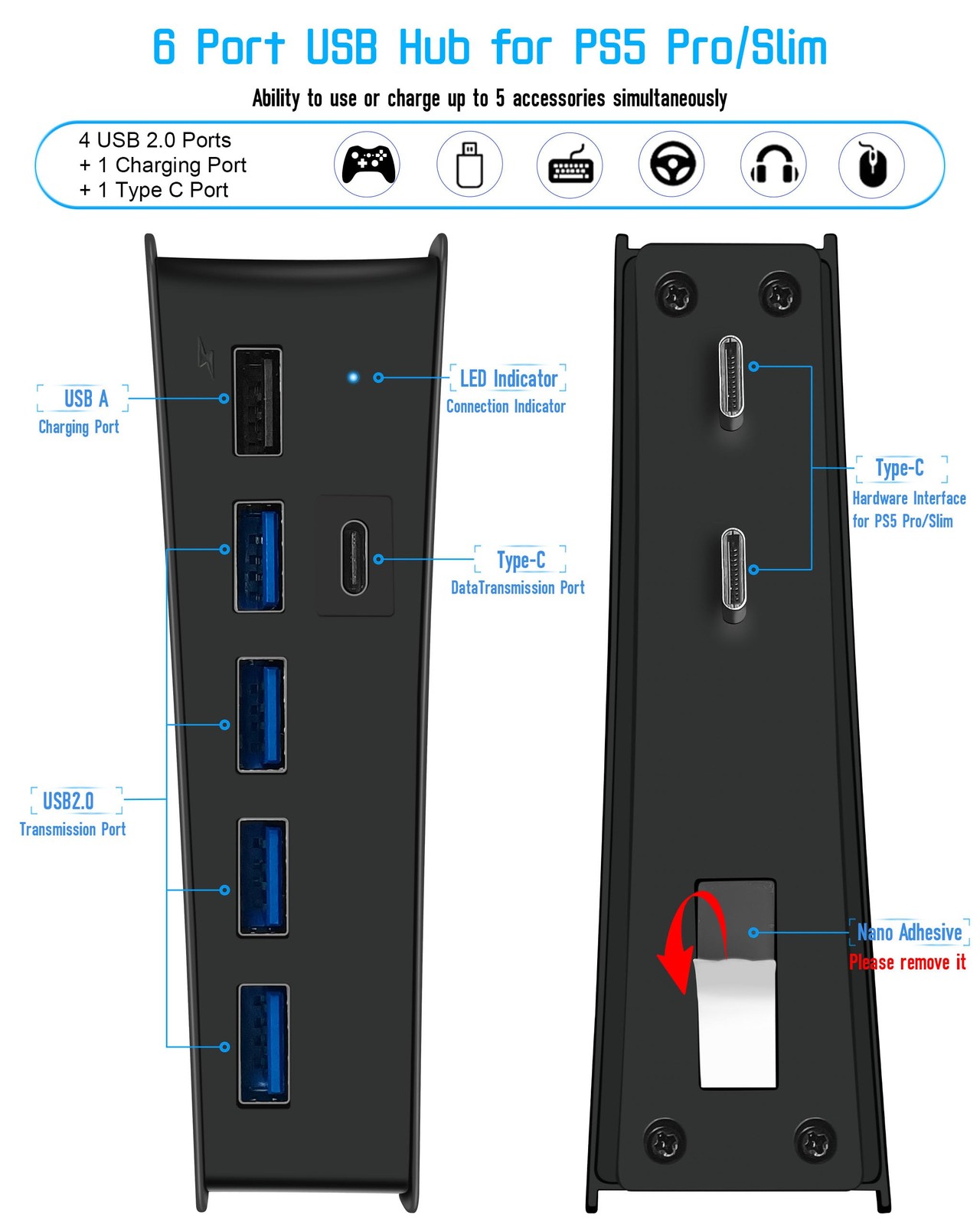 6 Port USB Hub for PS5 Pro/Slim

Ability to use or charge up to 5 accessories simultaneously

4 USB 2.0 Ports
+ 1 Charging Port
+ 1 Type C Port

USB A
Charging Port

LED Indicator
Connection Indicator

Type-C
DataTransmission Port

USB2.0
Transmission Port

Type-C
Hardware Interface
for PS5 Pro/Slim

Nano Adhesive
Please remove it