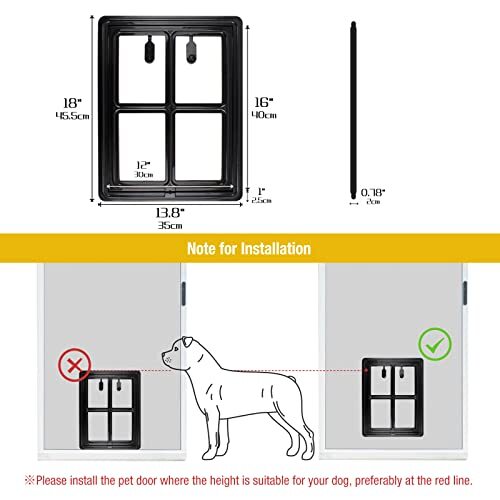 18"
45.5cm

16"
40cm

12"
30cm

1"
2.5cm

13.8"
35cm

0.78"
2cm

Note for Installation

※Please install the pet door where the height is suitable for your dog, preferably at the red line.