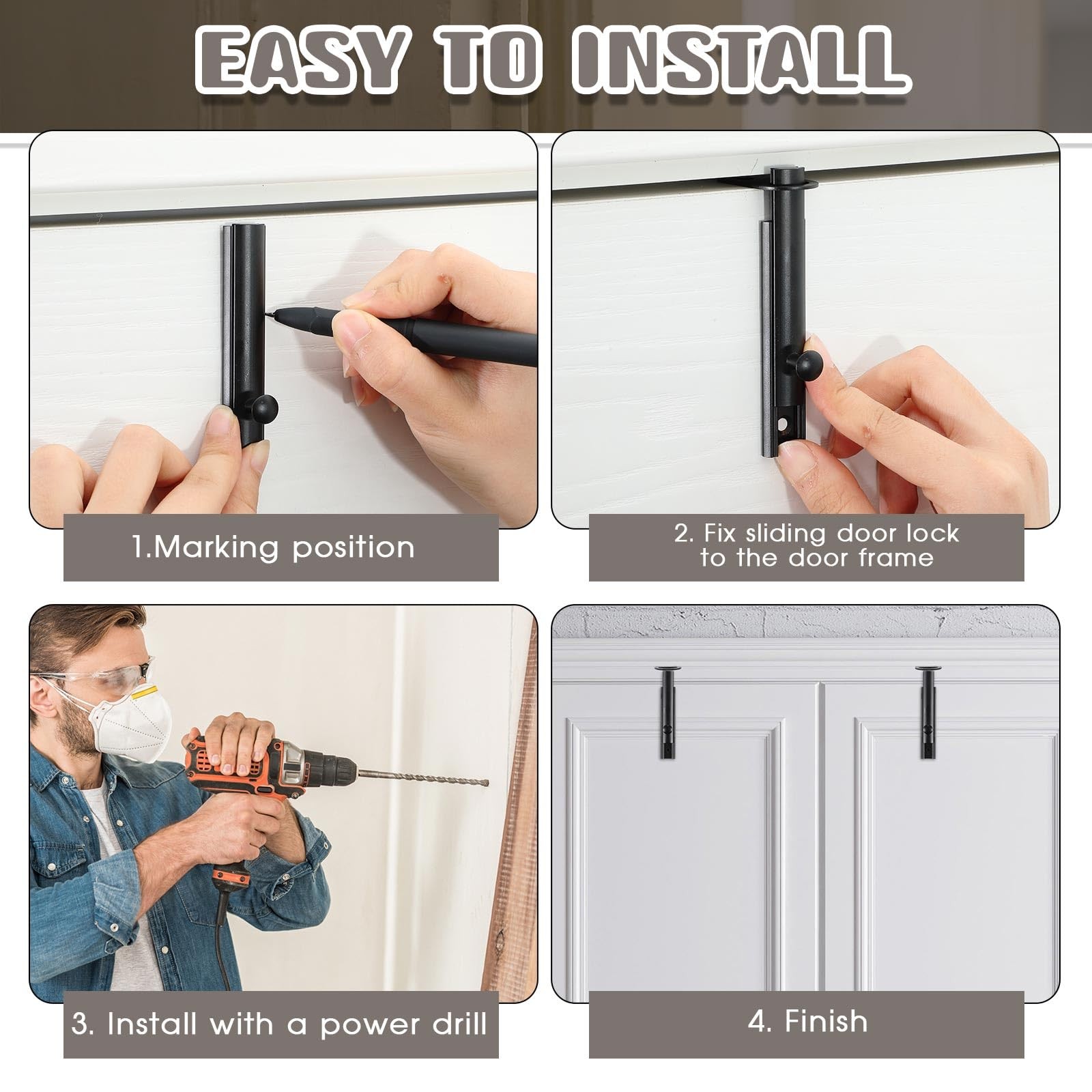 EASY TO INSTALL

1.Marking position

2. Fix sliding door lock to the door frame

3. Install with a power drill

4. Finish