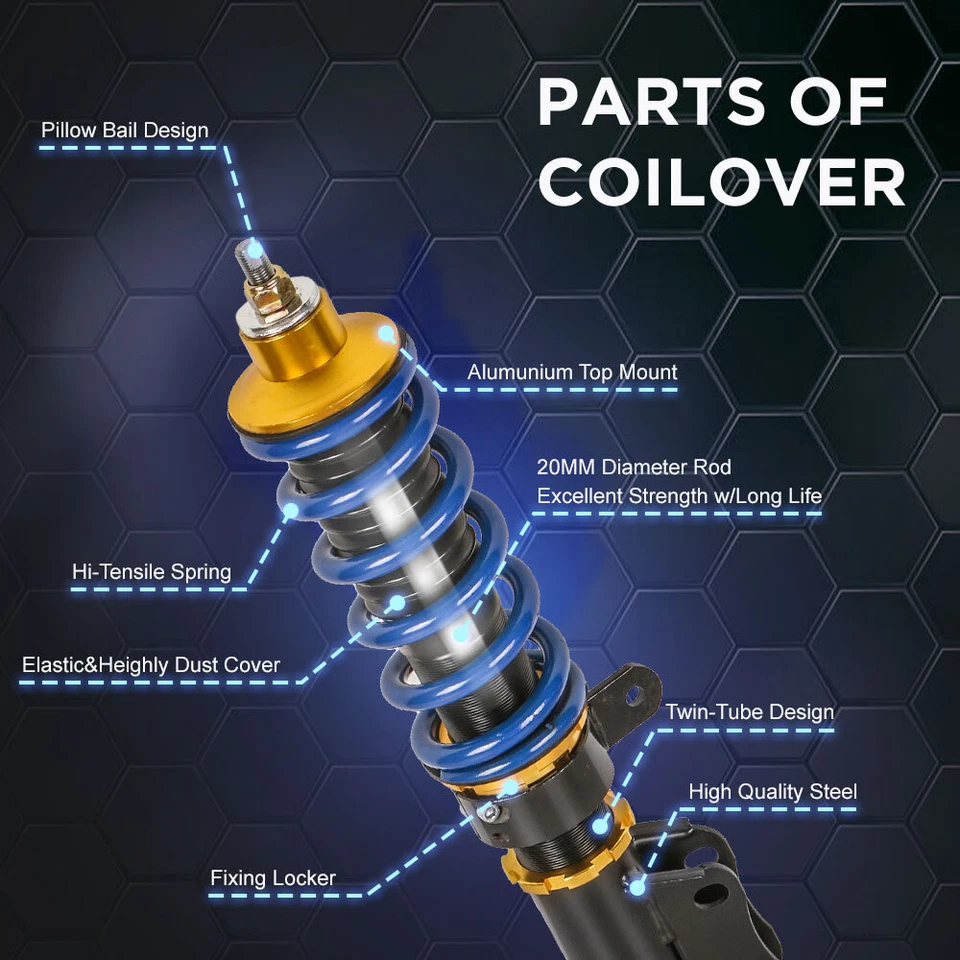 PARTS OF COILOVER

Pillow Bail Design

Alumunium Top Mount

20MM Diameter Rod
Excellent Strength w/Long Life

Hi-Tensile Spring

Elastic&Heighly Dust Cover

Twin-Tube Design

High Quality Steel

Fixing Locker