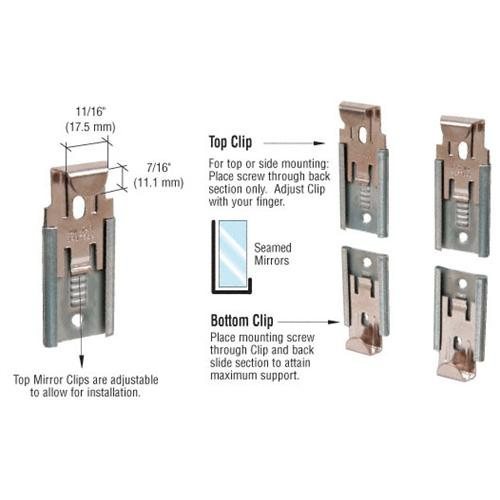 11/16"
(17.5 mm)

7/16"
(11.1 mm)

Top Mirror Clips are adjustable to allow for installation.

Top Clip

For top or side mounting: Place screw through back section only. Adjust Clip with your finger.

Seamed Mirrors

Bottom Clip

Place mounting screw through Clip and back slide section to attain maximum support.