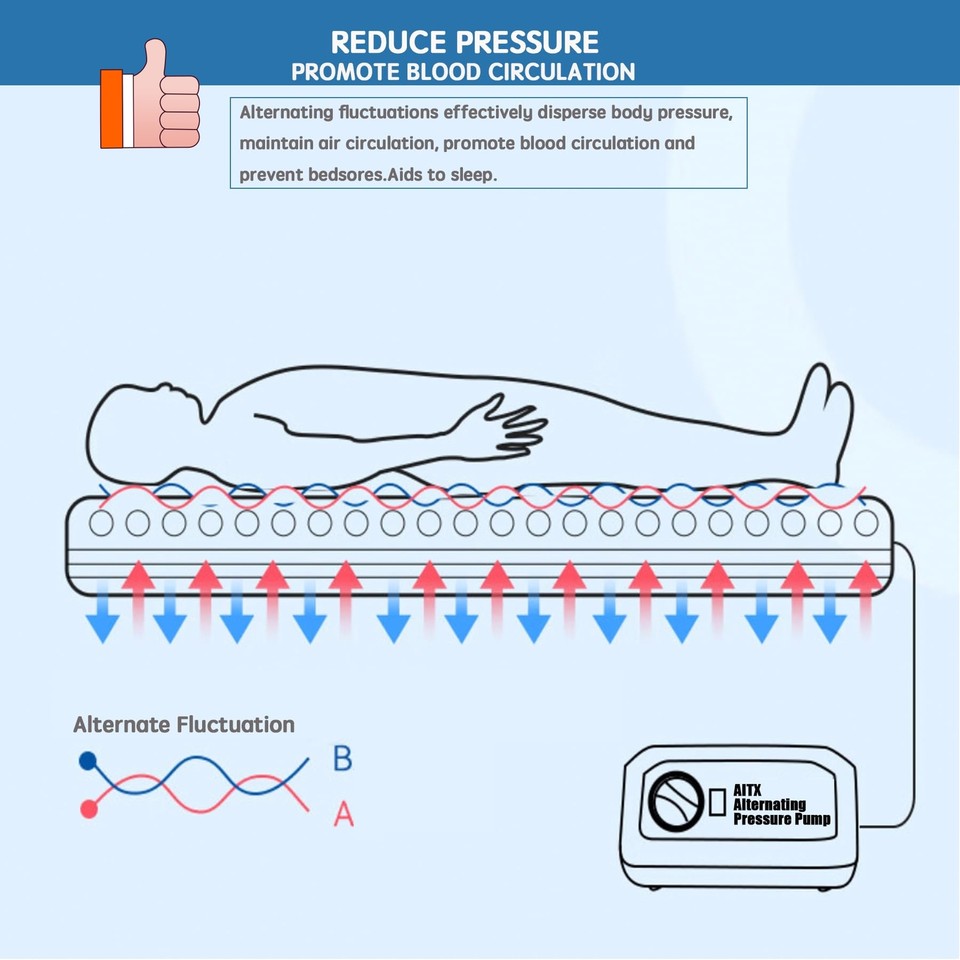 REDUCE PRESSURE
PROMOTE BLOOD CIRCULATION

Alternating fluctuations effectively disperse body pressure, maintain air circulation, promote blood circulation and prevent bedsores.Aids to sleep.

Alternate Fluctuation

B

A

AITX
Alternating
Pressure Pump